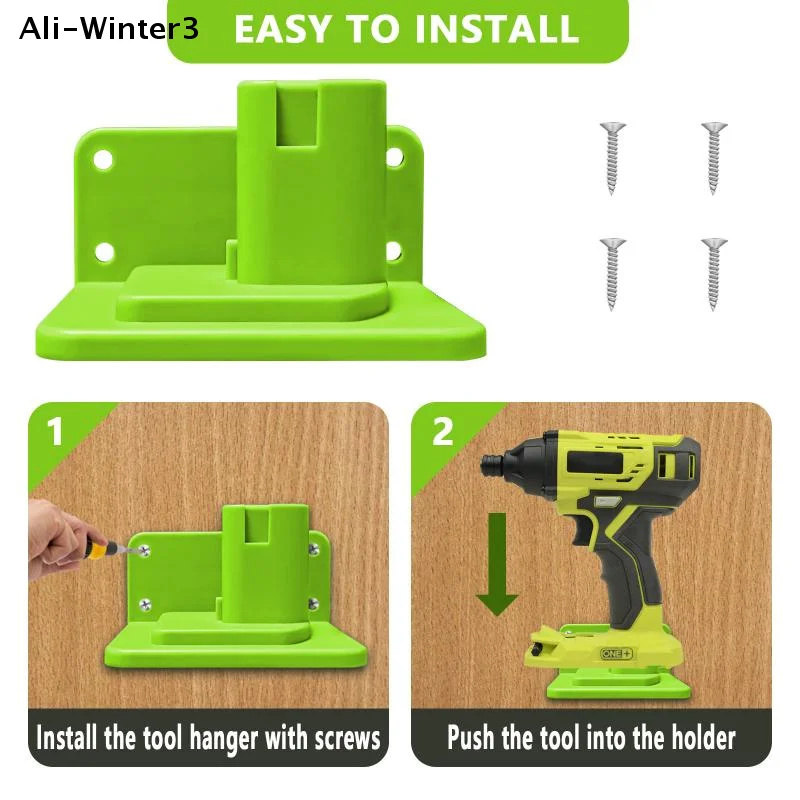 Ali-Winter3

EASY TO INSTALL

1

Install the tool hanger with screws

2

ONE+

Push the tool into the holder