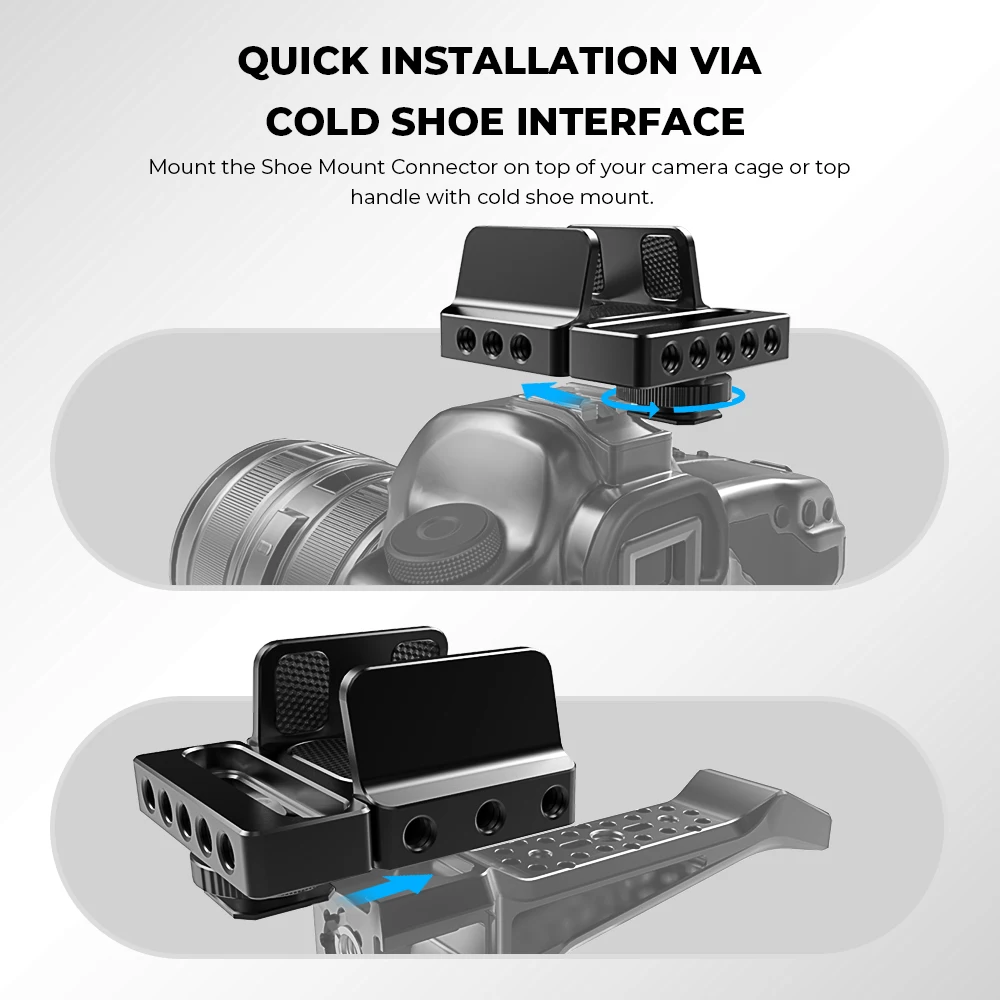 QUICK INSTALLATION VIA COLD SHOE INTERFACE

Mount the Shoe Mount Connector on top of your camera cage or top handle with cold shoe mount.