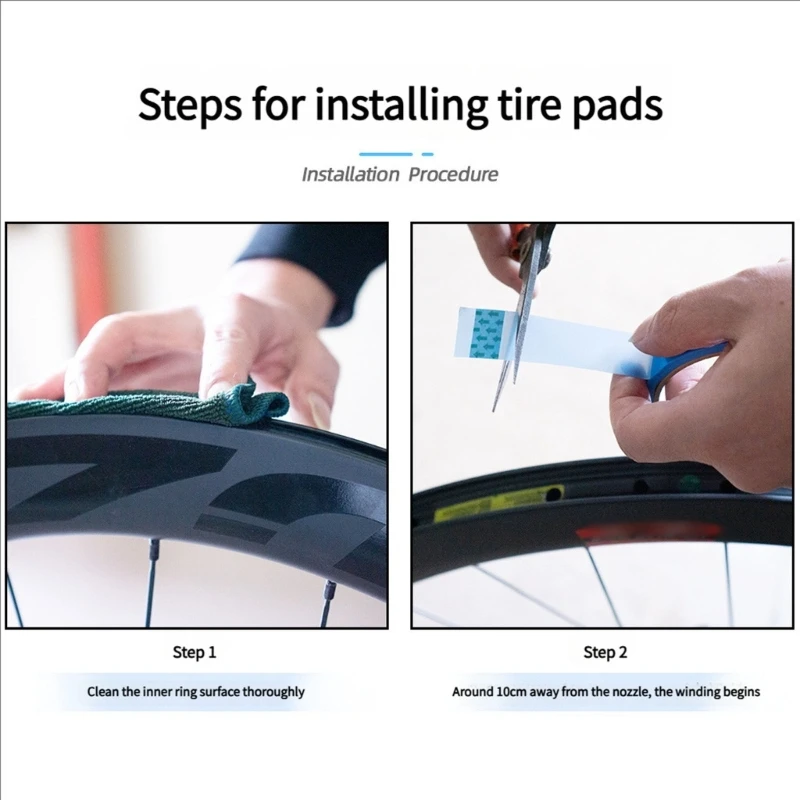 Steps for installing tire pads

Installation Procedure

Step 1

Clean the inner ring surface thoroughly

Step 2

Around 10cm away from the nozzle, the winding begins