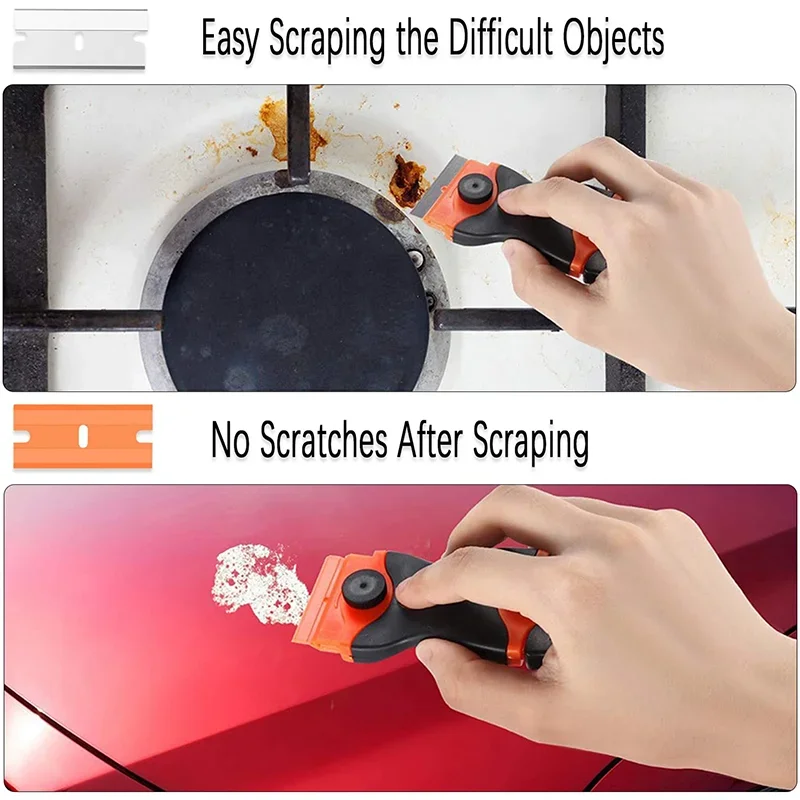 Easy Scraping the Difficult Objects

No Scratches After Scraping