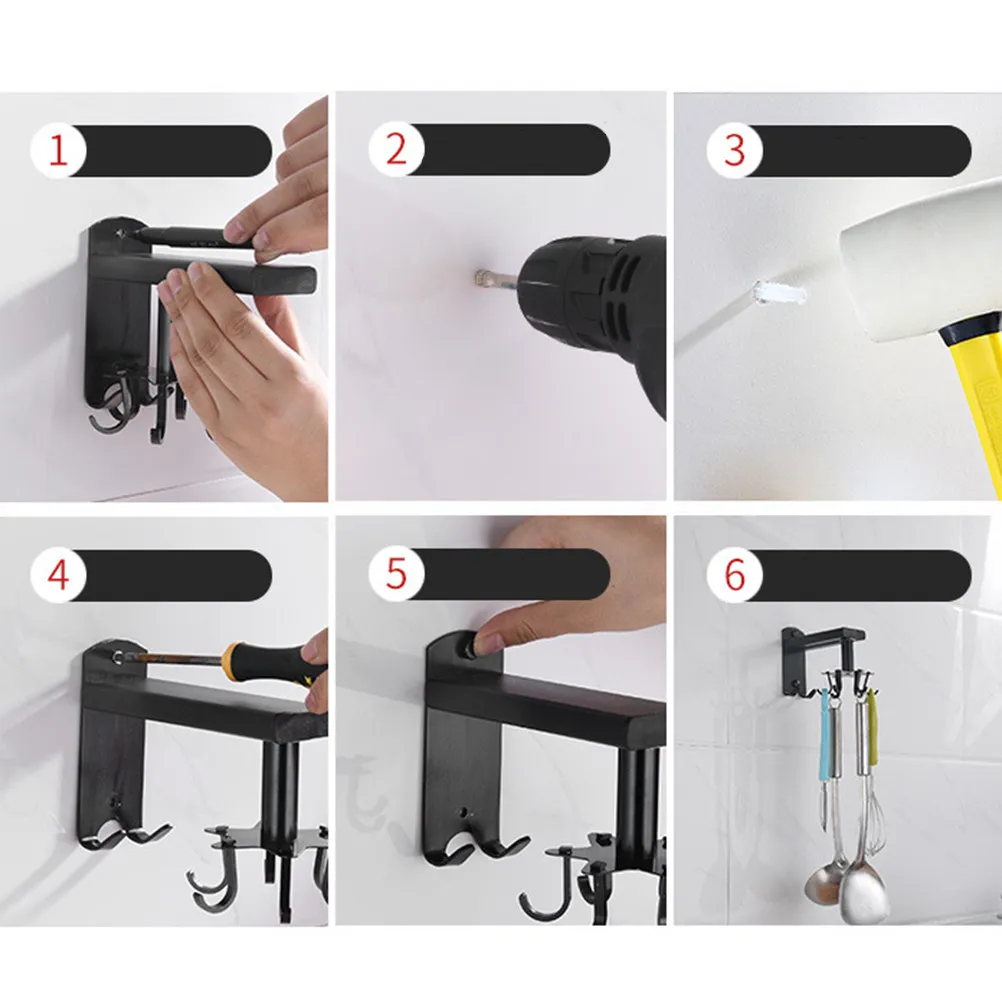 1

2

3

4

5

6