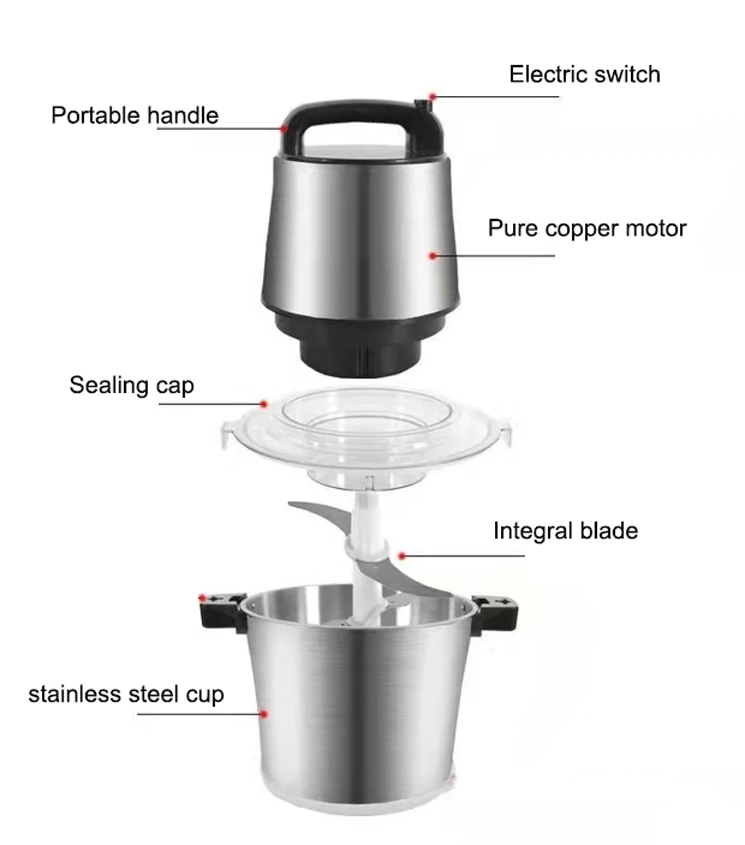 Electric switch

Portable handle

Pure copper motor

Sealing cap

Integral blade

stainless steel cup