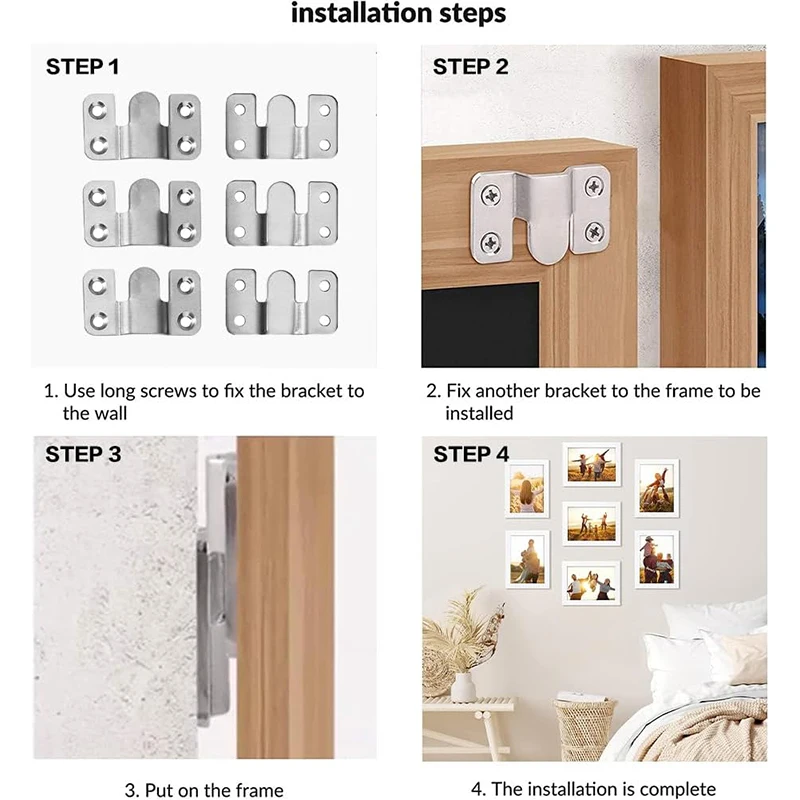 installation steps

STEP 1

1. Use long screws to fix the bracket to the wall

STEP 2

2. Fix another bracket to the frame to be installed

STEP 3

3. Put on the frame

STEP 4

4. The installation is complete