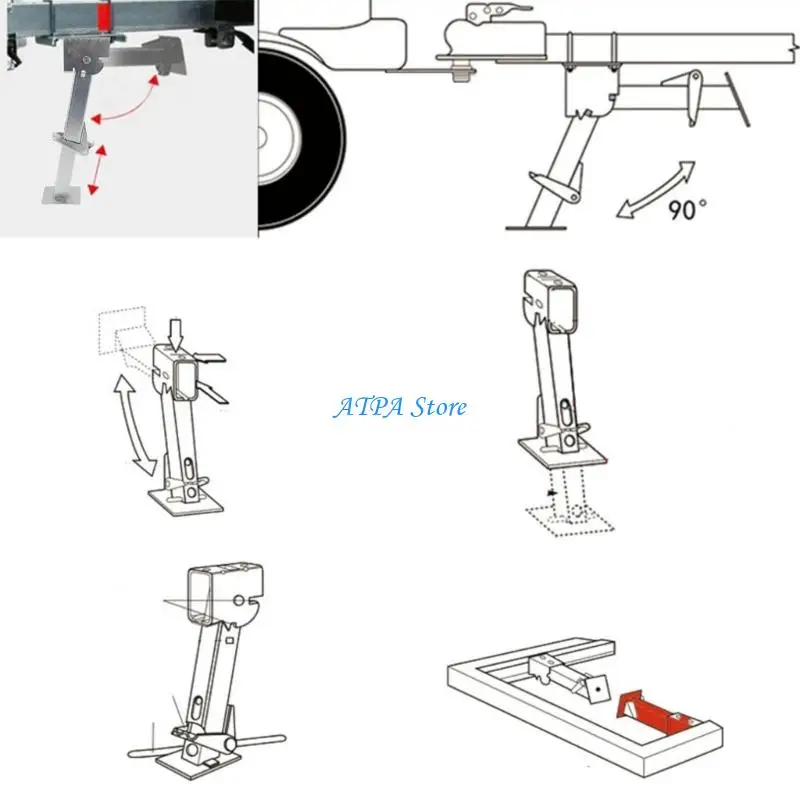 90°

ATPA Store