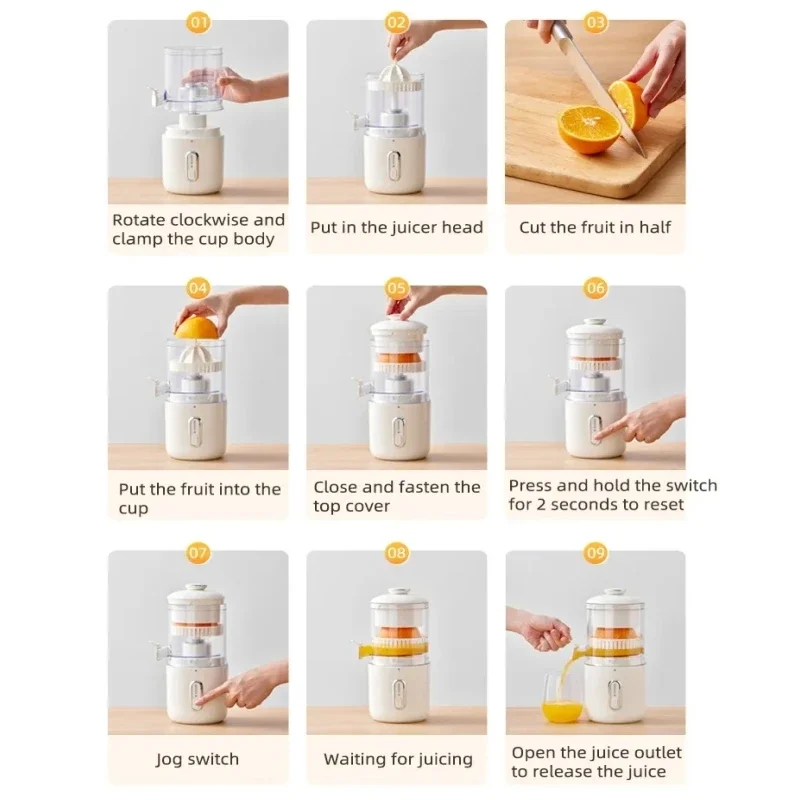 01

Rotate clockwise and clamp the cup body

02

Put in the juicer head

03

Cut the fruit in half

04

Put the fruit into the cup

05

Close and fasten the top cover

06

Press and hold the switch for 2 seconds to reset

07

Jog switch

08

Waiting for juicing

09

Open the juice outlet to release the juice