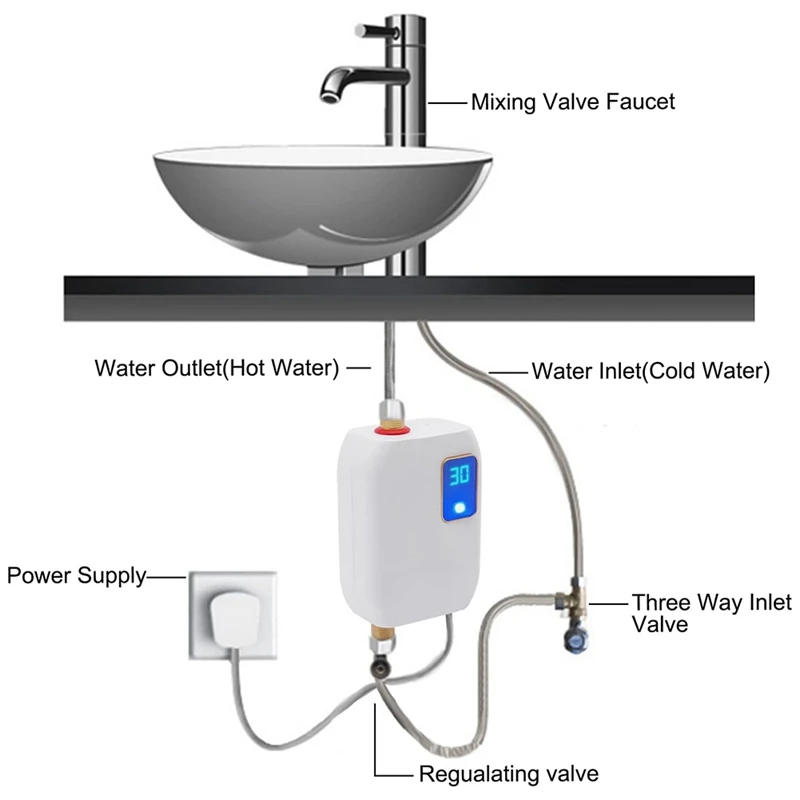 Mixing Valve Faucet

Water Outlet(Hot Water)

Water Inlet(Cold Water)

30

Power Supply

Three Way Inlet Valve

Regualating valve