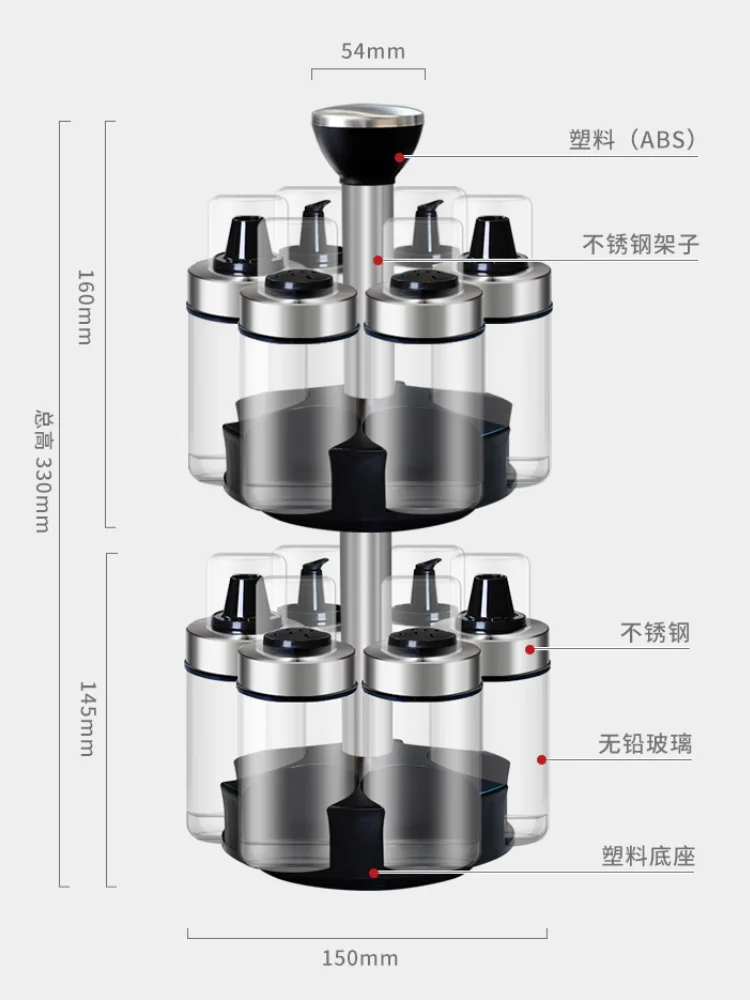 54mm

塑料（ABS）

不锈钢架子

160mm

总高 330mm

145mm

不锈钢

无铅玻璃

塑料底座

150mm