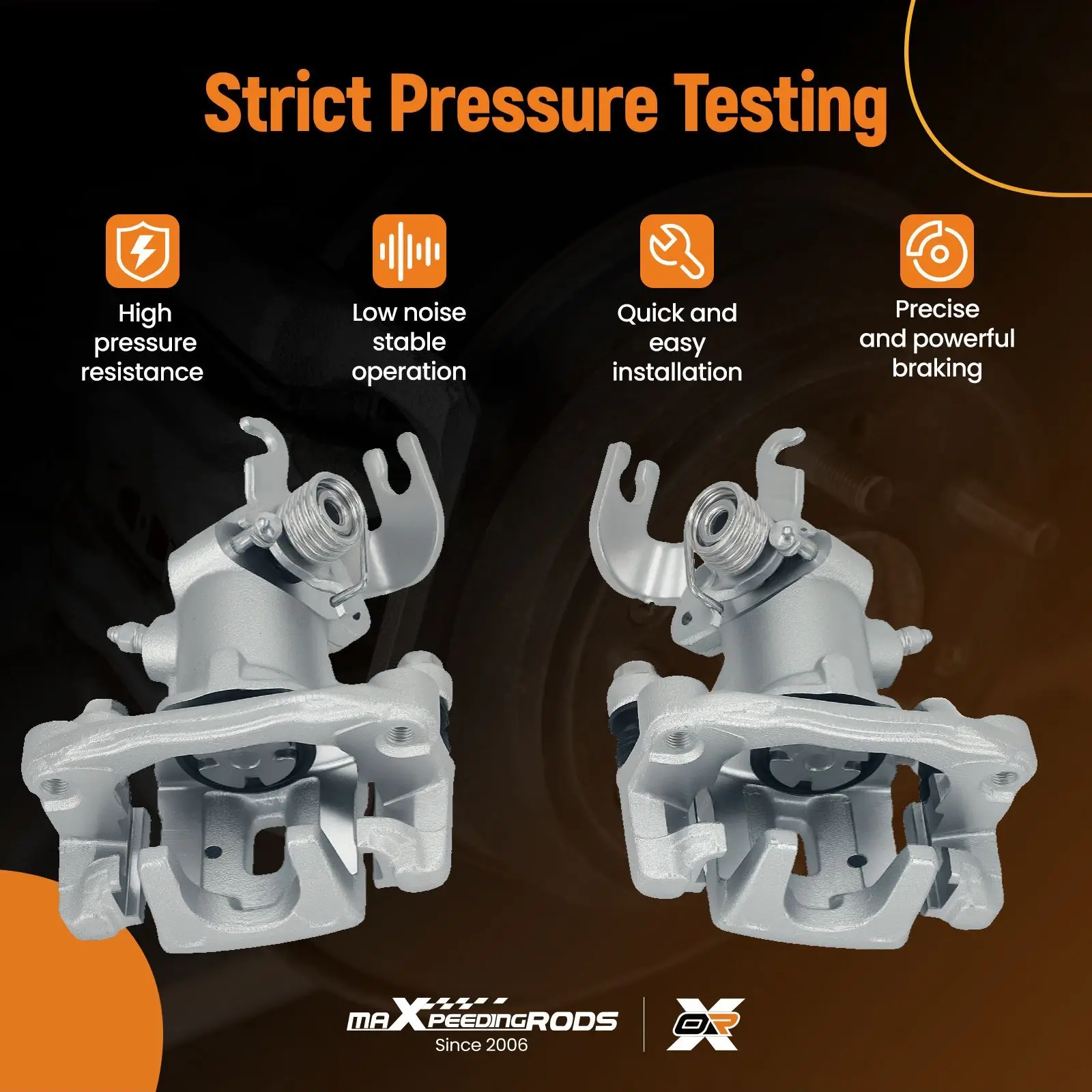 Strict Pressure Testing

High pressure resistance

Low noise stable operation

Quick and easy installation

Precise and powerful braking

maXpeedingRODS
Since 2006

OR