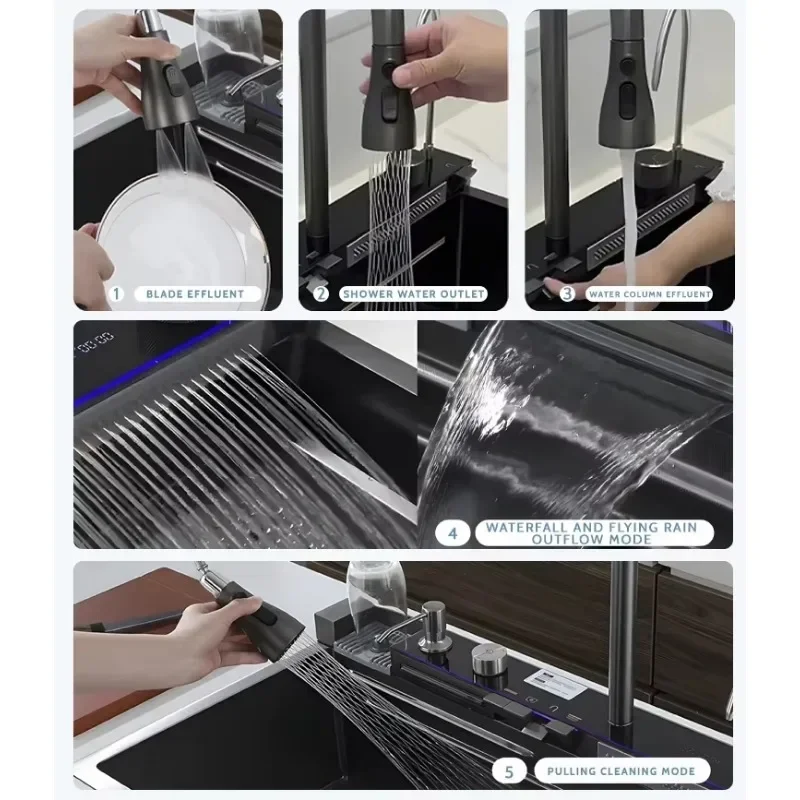 1 BLADE EFFLUENT

2 SHOWER WATER OUTLET

3 WATER COLUMN EFFLUENT

4 WATERFALL AND FLYING RAIN OUTFLOW MODE

5 PULLING CLEANING MODE