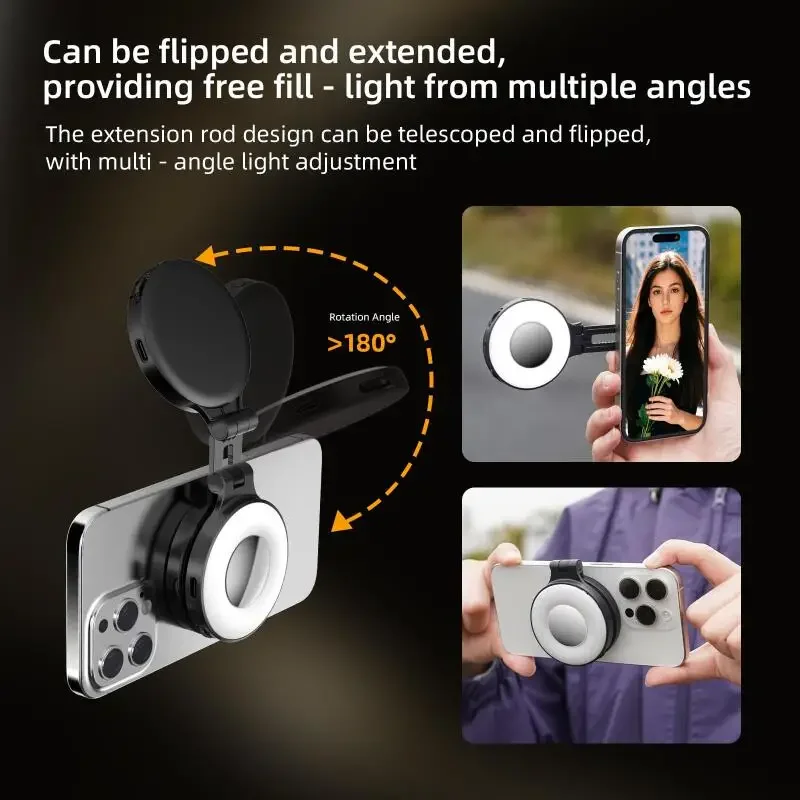 Can be flipped and extended, providing free fill - light from multiple angles

The extension rod design can be telescoped and flipped, with multi - angle light adjustment

Rotation Angle
>180°