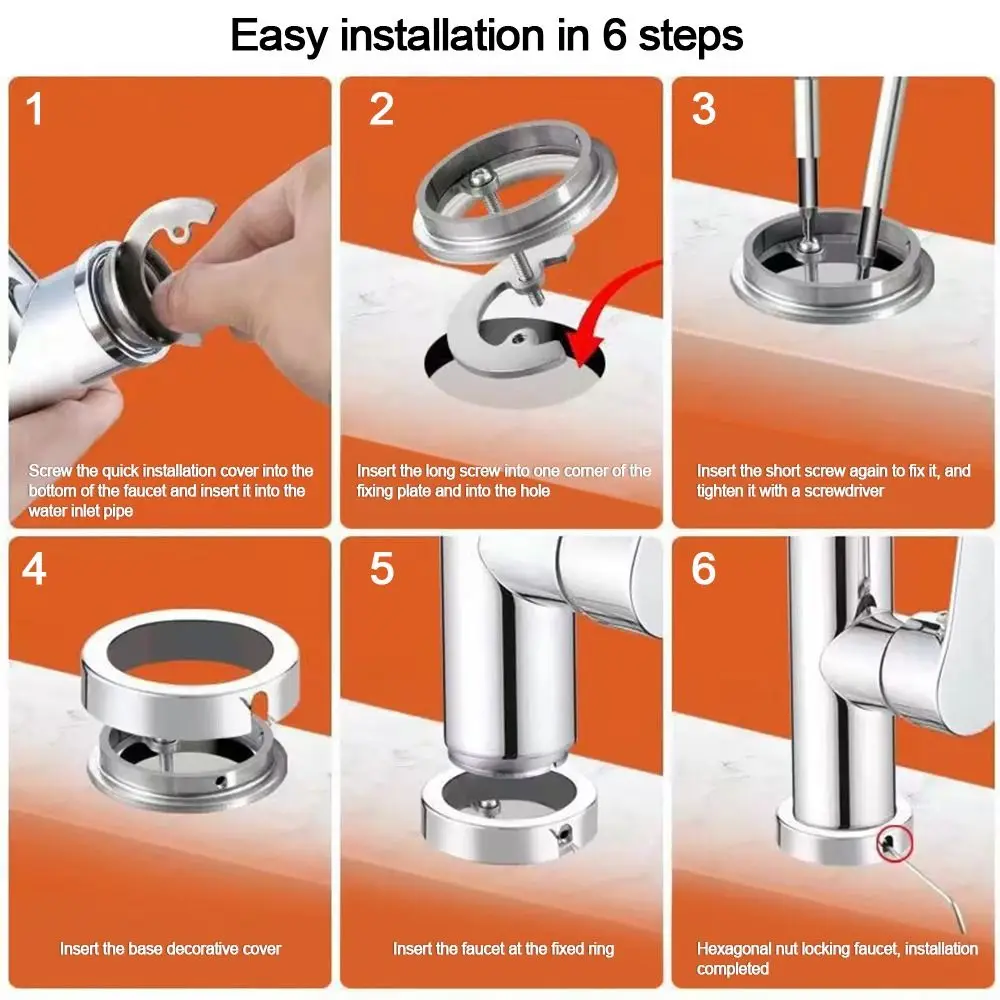 Easy installation in 6 steps

1

Screw the quick installation cover into the bottom of the faucet and insert it into the water inlet pipe

2

Insert the long screw into one corner of the fixing plate and into the hole

3

Insert the short screw again to fix it, and tighten it with a screwdriver

4

Insert the base decorative cover

5

Insert the faucet at the fixed ring

6

Hexagonal nut locking faucet, installation completed