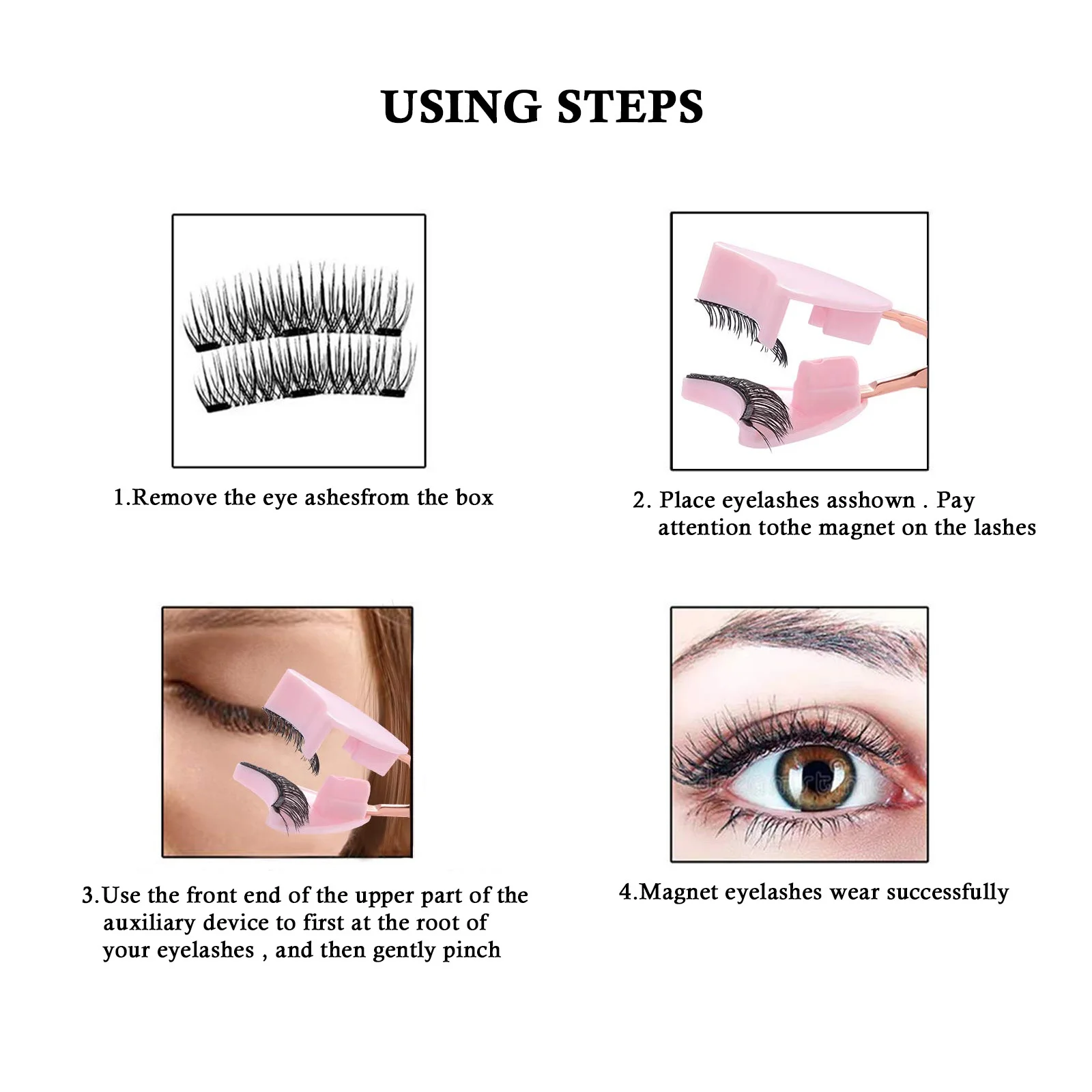 USING STEPS

1.Remove the eye ashesfrom the box

2. Place eyelashes asshown . Pay attention tothe magnet on the lashes

3.Use the front end of the upper part of the auxiliary device to first at the root of your eyelashes , and then gently pinch

4.Magnet eyelashes wear successfully