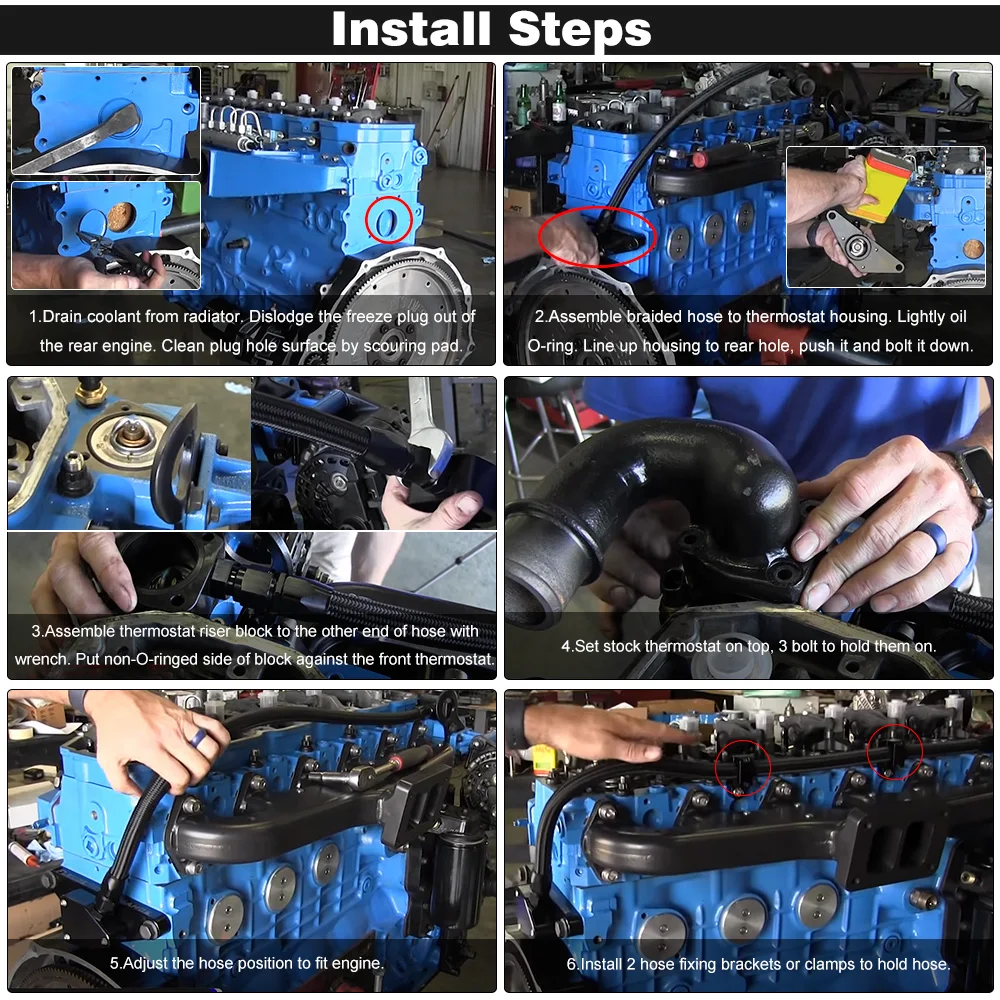 Install Steps

1.Drain coolant from radiator. Dislodge the freeze plug out of the rear engine. Clean plug hole surface by scouring pad.

2.Assemble braided hose to thermostat housing. Lightly oil O-ring. Line up housing to rear hole, push it and bolt it down.

3.Assemble thermostat riser block to the other end of hose with wrench. Put non-O-ringed side of block against the front thermostat.

4.Set stock thermostat on top, 3 bolt to hold them on.

5.Adjust the hose position to fit engine.

6.Install 2 hose fixing brackets or clamps to hold hose.