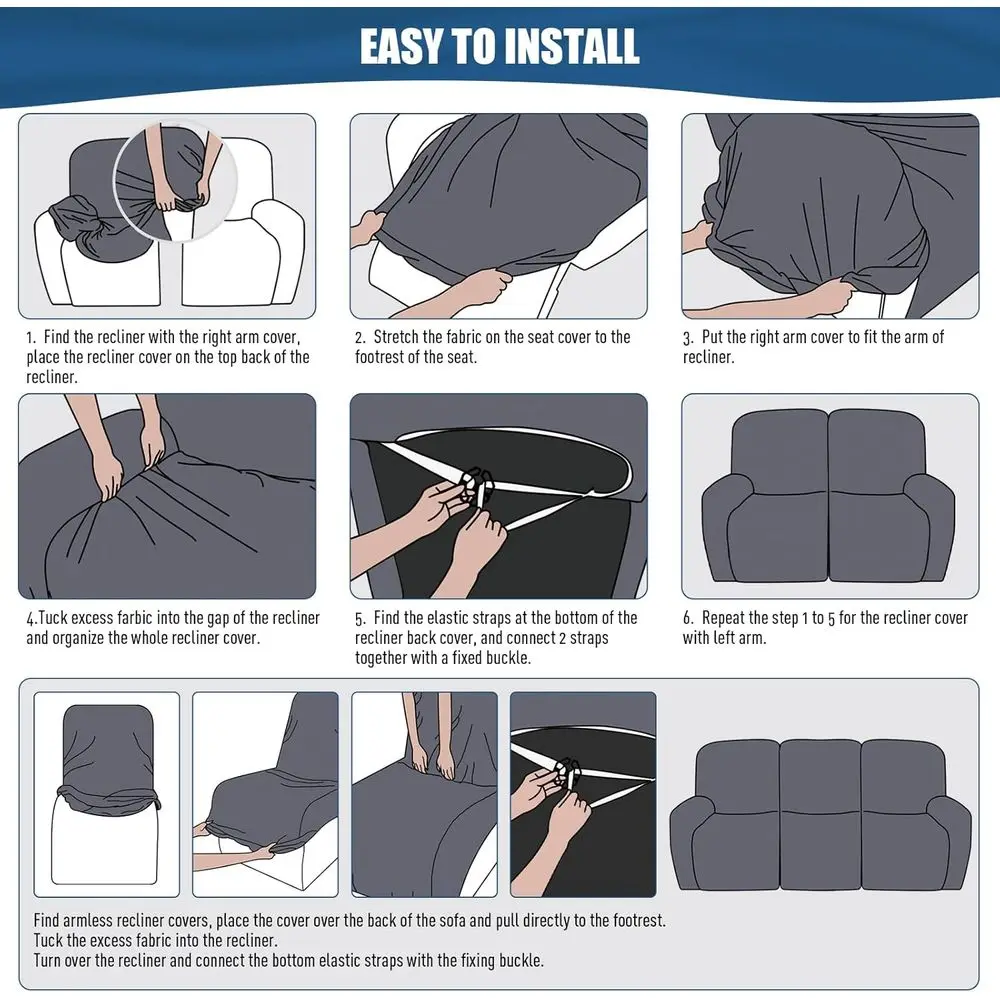 EASY TO INSTALL

1. Find the recliner with the right arm cover, place the recliner cover on the top back of the recliner.

2. Stretch the fabric on the seat cover to the footrest of the seat.

3. Put the right arm cover to fit the arm of recliner.

4.Tuck excess farbic into the gap of the recliner and organize the whole recliner cover.

5. Find the elastic straps at the bottom of the recliner back cover, and connect 2 straps together with a fixed buckle.

6. Repeat the step 1 to 5 for the recliner cover with left arm.

Find armless recliner covers, place the cover over the back of the sofa and pull directly to the footrest.
Tuck the excess fabric into the recliner.
Turn over the recliner and connect the bottom elastic straps with the fixing buckle.