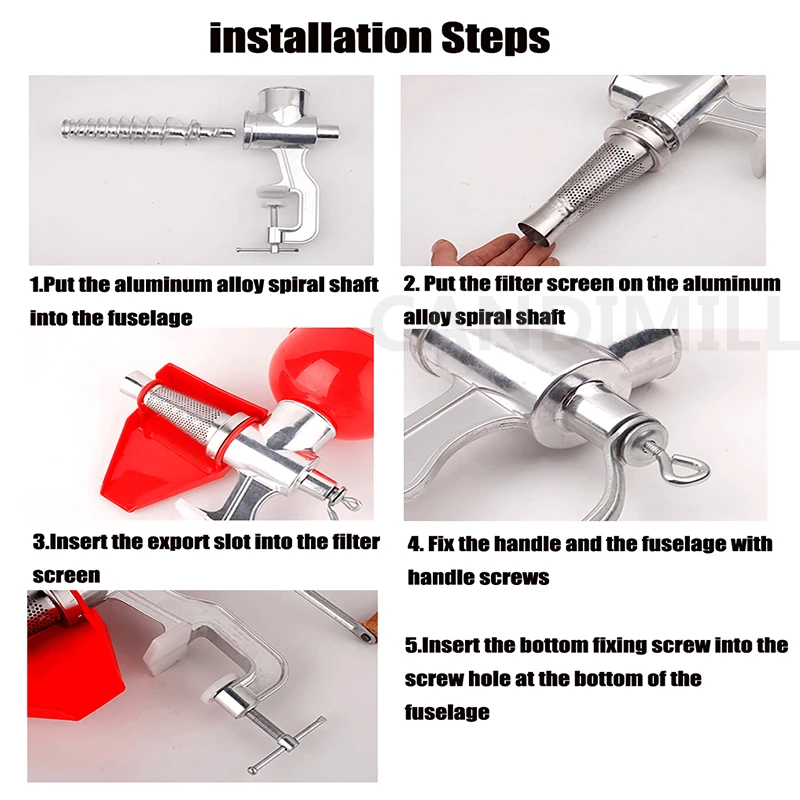 installation Steps

1.Put the aluminum alloy spiral shaft into the fuselage

2. Put the filter screen on the aluminum alloy spiral shaft

GANDIMILL

3.Insert the export slot into the filter screen

4. Fix the handle and the fuselage with handle screws

5.Insert the bottom fixing screw into the screw hole at the bottom of the fuselage