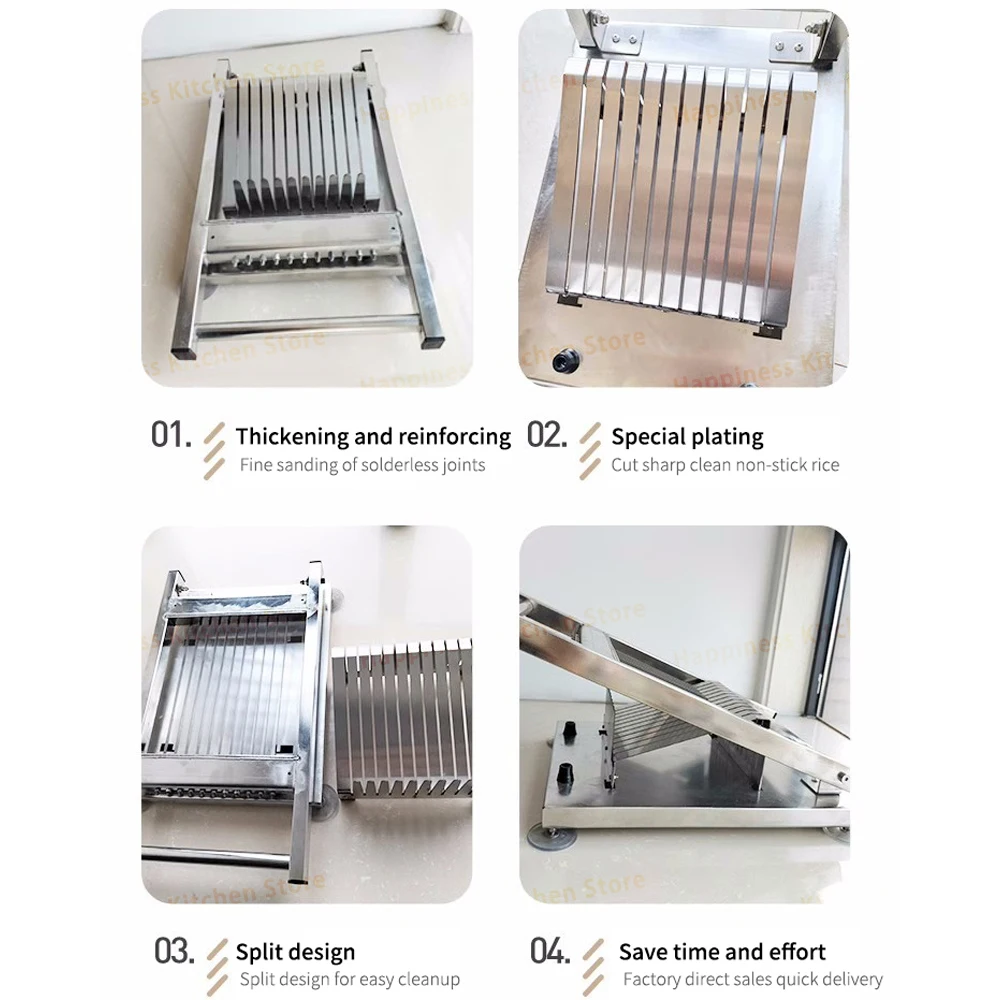 Happiness Kitchen Store

01. Thickening and reinforcing
Fine sanding of solderless joints

02. Special plating
Cut sharp clean non-stick rice

03. Split design
Split design for easy cleanup

04. Save time and effort
Factory direct sales quick delivery