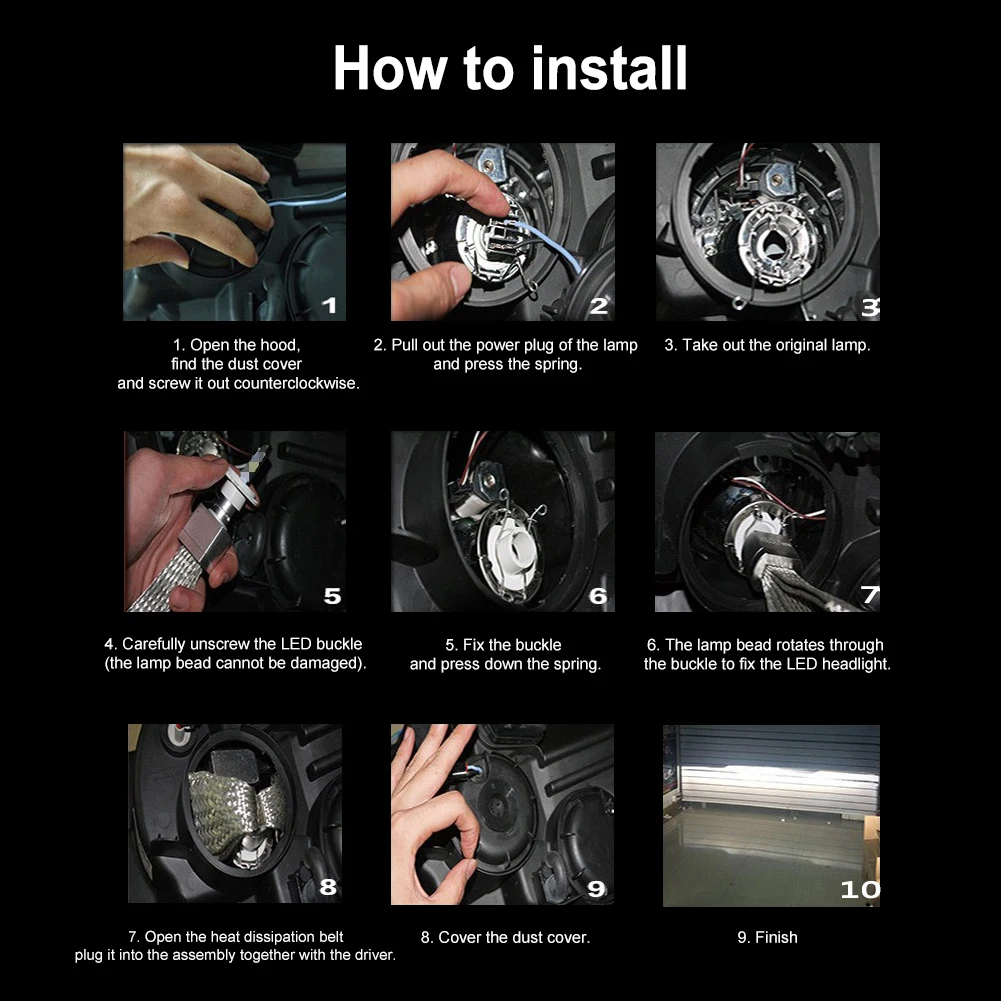 How to install

1

1. Open the hood, find the dust cover and screw it out counterclockwise.

2

2. Pull out the power plug of the lamp and press the spring.

3

3. Take out the original lamp.

5

4. Carefully unscrew the LED buckle (the lamp bead cannot be damaged).

6

5. Fix the buckle and press down the spring.

7

6. The lamp bead rotates through the buckle to fix the LED headlight.

8

7. Open the heat dissipation belt plug it into the assembly together with the driver.

9

8. Cover the dust cover.

10

9. Finish