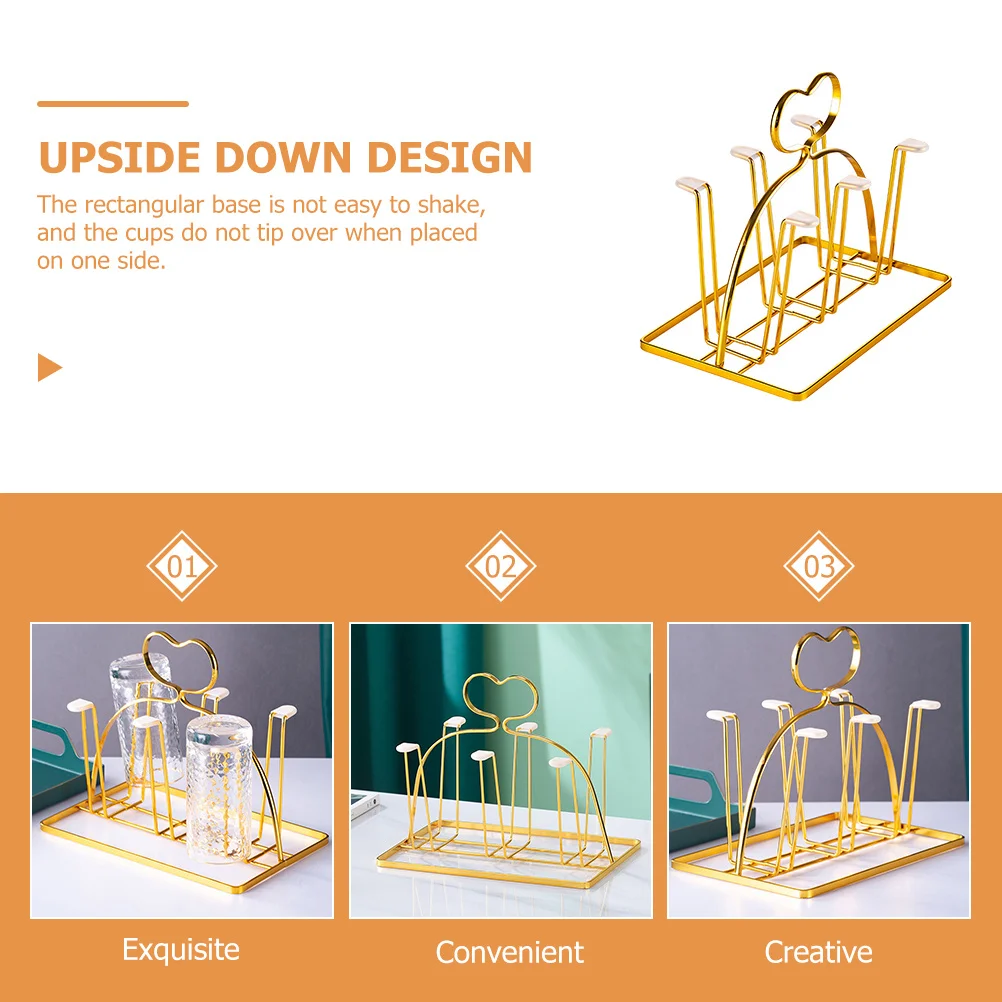 UPSIDE DOWN DESIGN

The rectangular base is not easy to shake, and the cups do not tip over when placed on one side.

01

02

03

Exquisite

Convenient

Creative