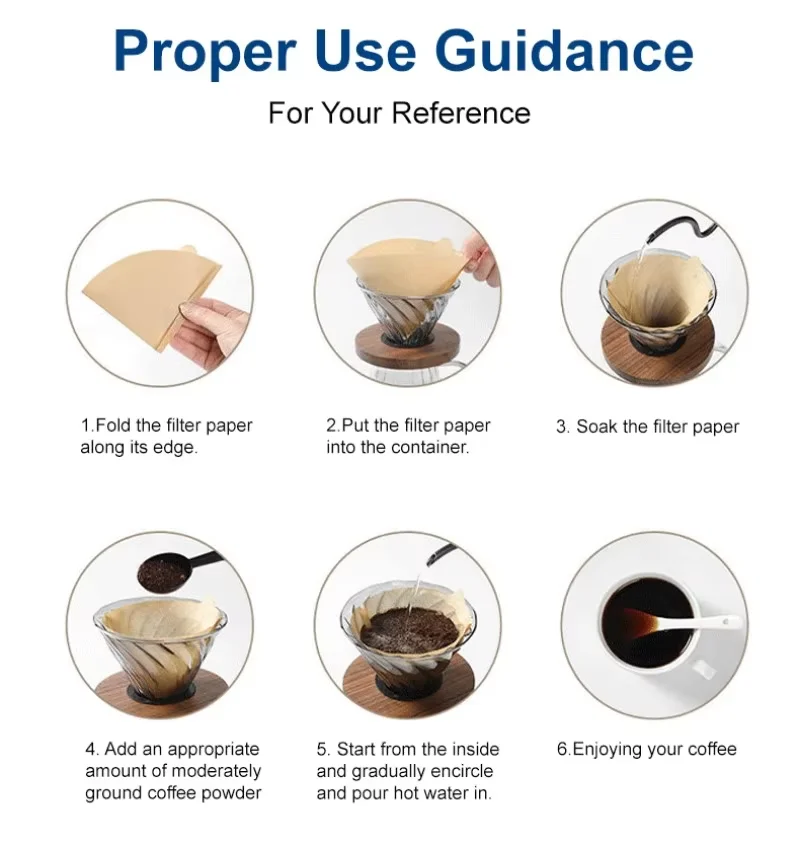 Proper Use Guidance

For Your Reference

1.Fold the filter paper along its edge.

2.Put the filter paper into the container.

3. Soak the filter paper

4. Add an appropriate amount of moderately ground coffee powder

5. Start from the inside and gradually encircle and pour hot water in.

6.Enjoying your coffee