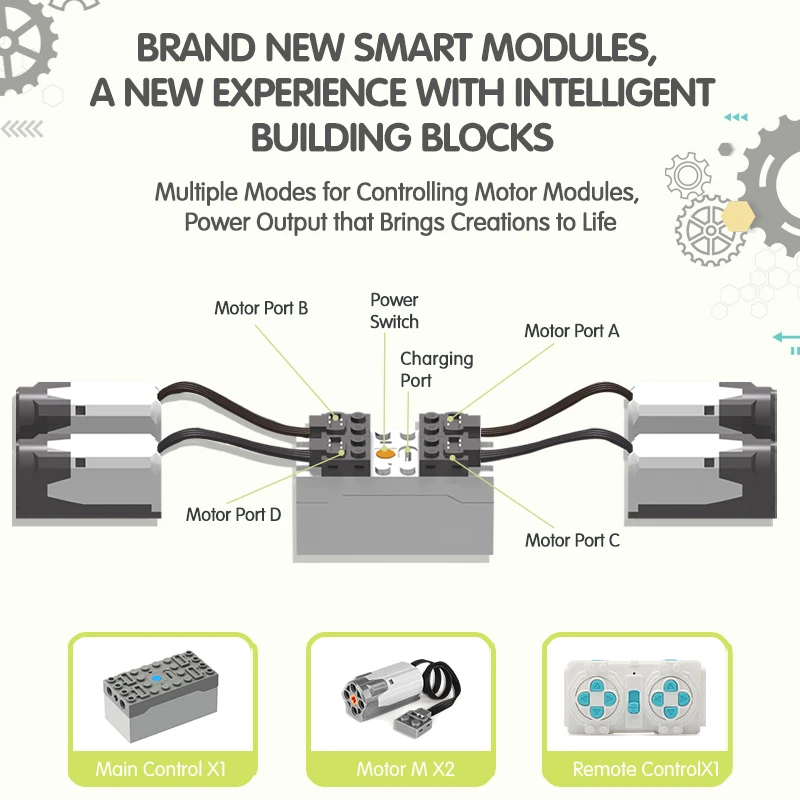 BRAND NEW SMART MODULES, A NEW EXPERIENCE WITH INTELLIGENT BUILDING BLOCKS

Multiple Modes for Controlling Motor Modules, Power Output that Brings Creations to Life

Motor Port B

Power Switch

Charging Port

Motor Port A

Motor Port D

Motor Port C

Main Control X1

Motor M X2

Remote ControlX1