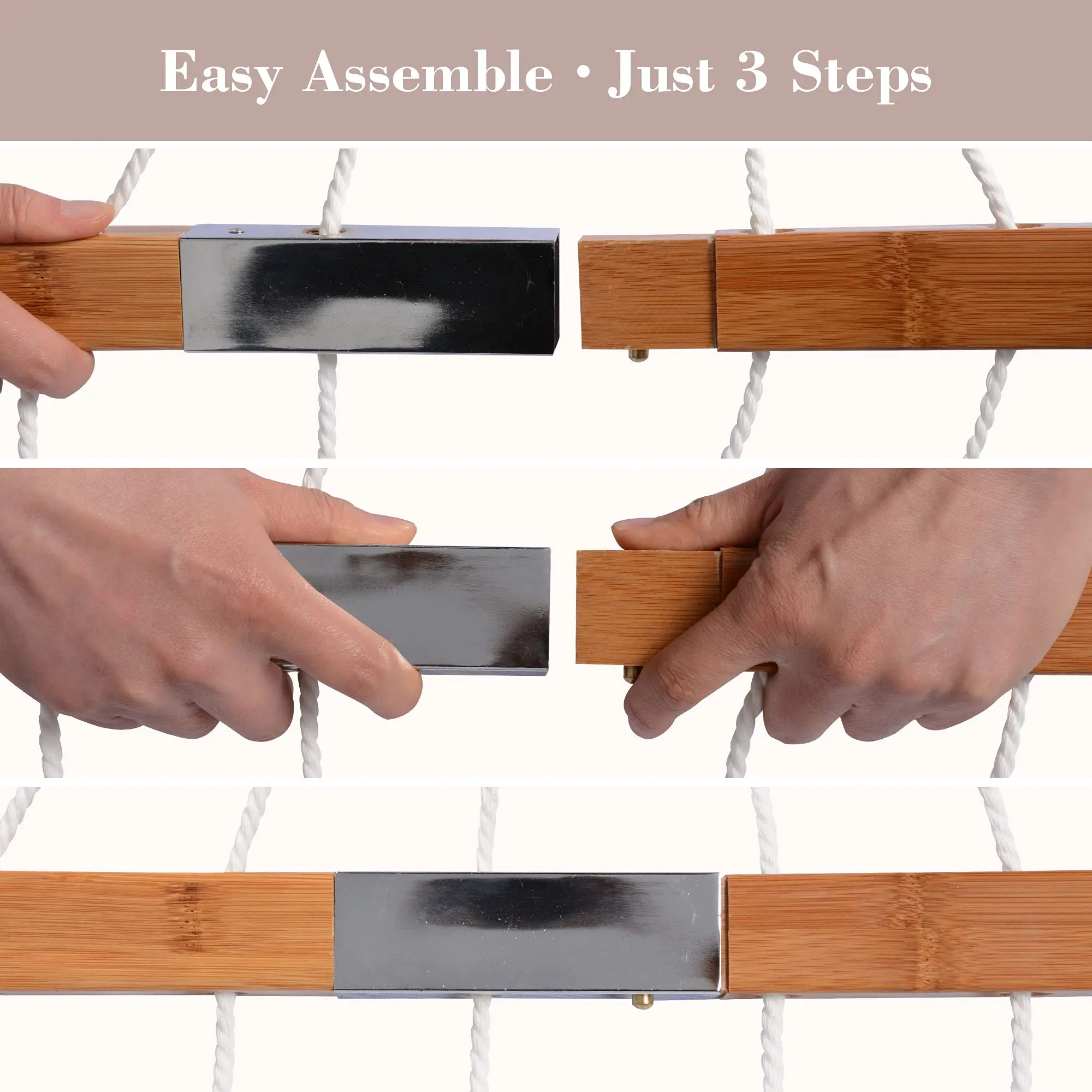 Easy Assemble • Just 3 Steps