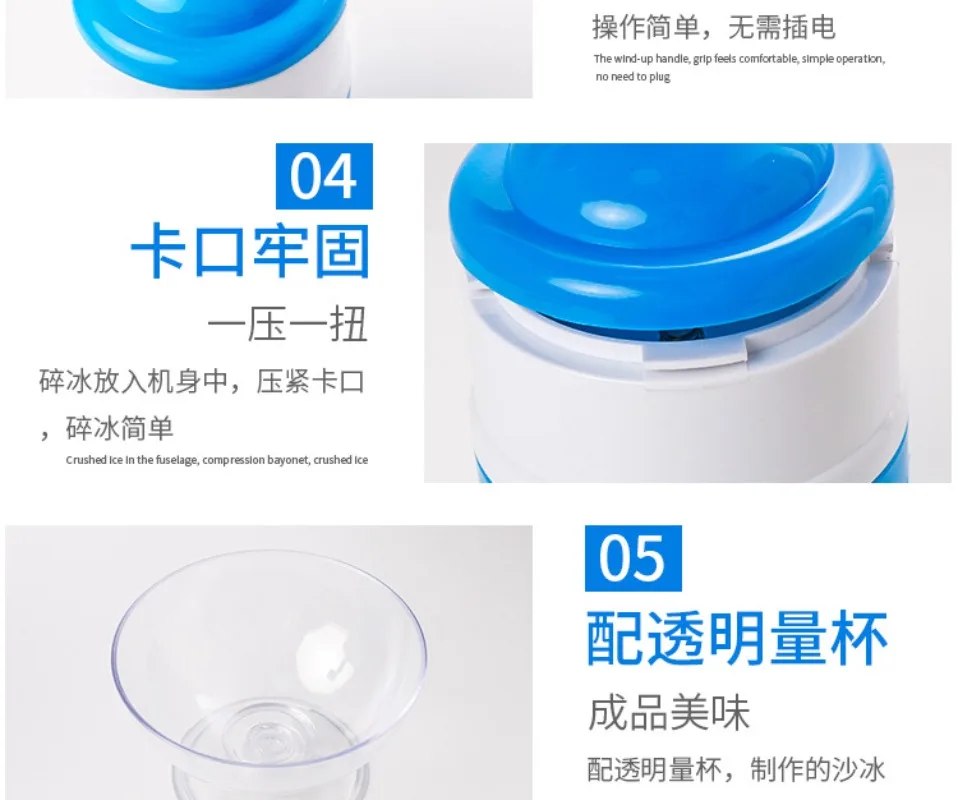 操作简单，无需插电

The wind-up handle, grip feels comfortable, simple operation, no need to plug

04

卡口牢固

一压一扭

碎冰放入机身中，压紧卡口，碎冰简单

Crushed ice in the fuselage, compression bayonet, crushed ice

05

配透明量杯

成品美味

配透明量杯，制作的沙冰