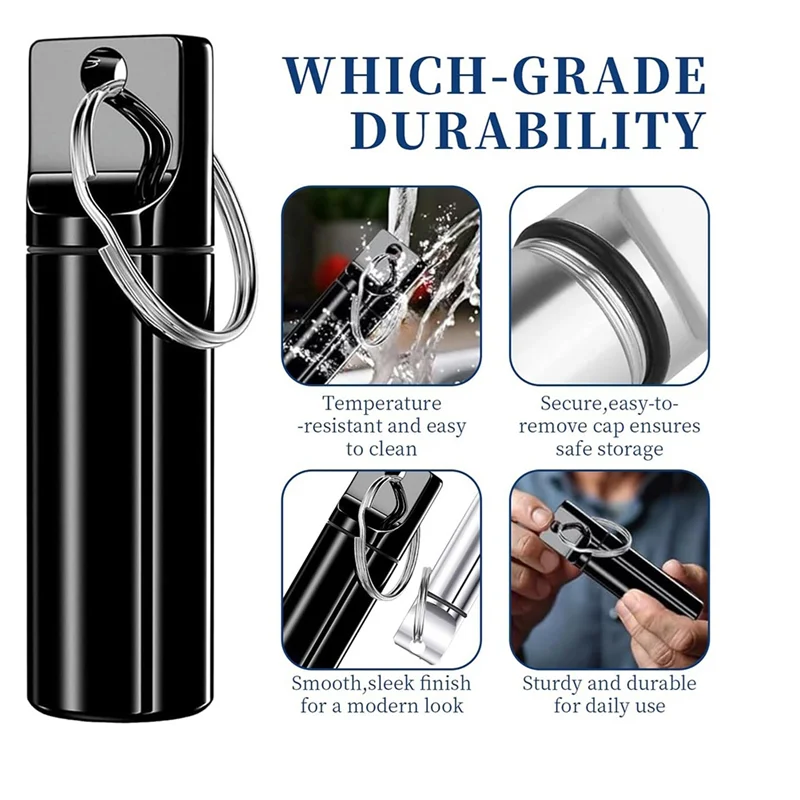 WHICH-GRADE DURABILITY

Temperature -resistant and easy to clean

Secure,easy-to-remove cap ensures safe storage

Smooth,sleek finish for a modern look

Sturdy and durable for daily use