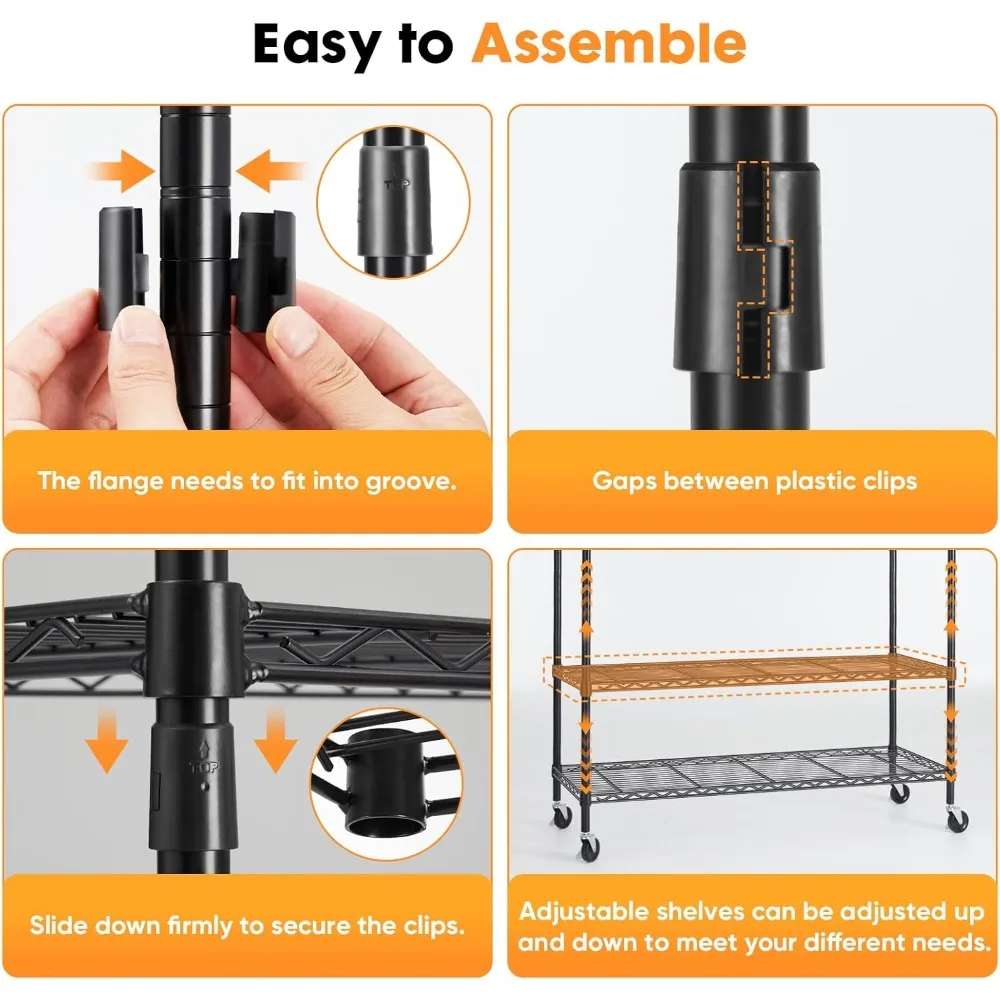 Easy to Assemble

TOP

The flange needs to fit into groove.

Gaps between plastic clips

TOP

Slide down firmly to secure the clips.

Adjustable shelves can be adjusted up and down to meet your different needs.