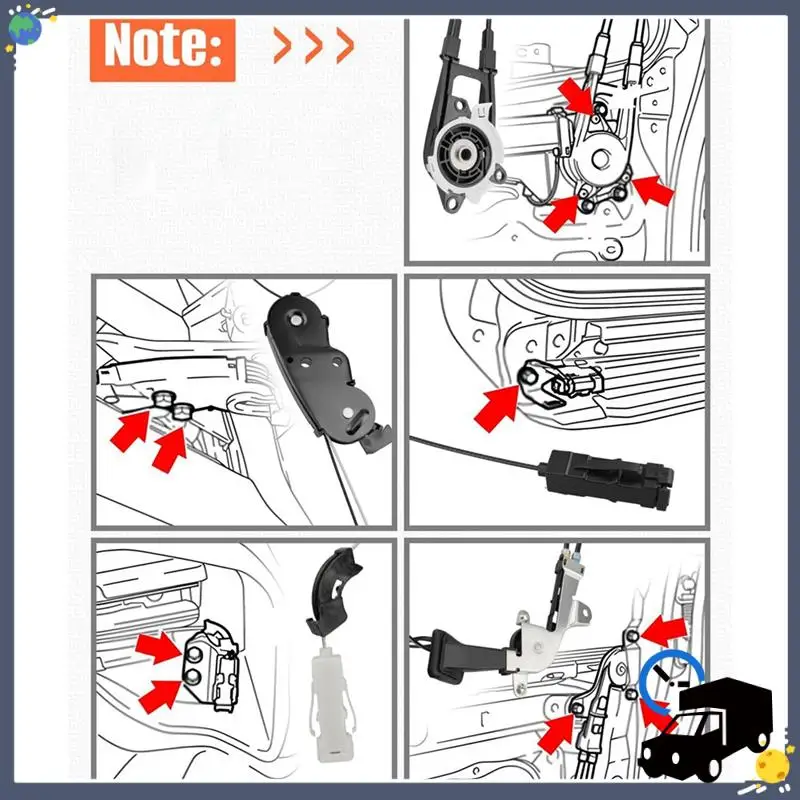 Note: >>>