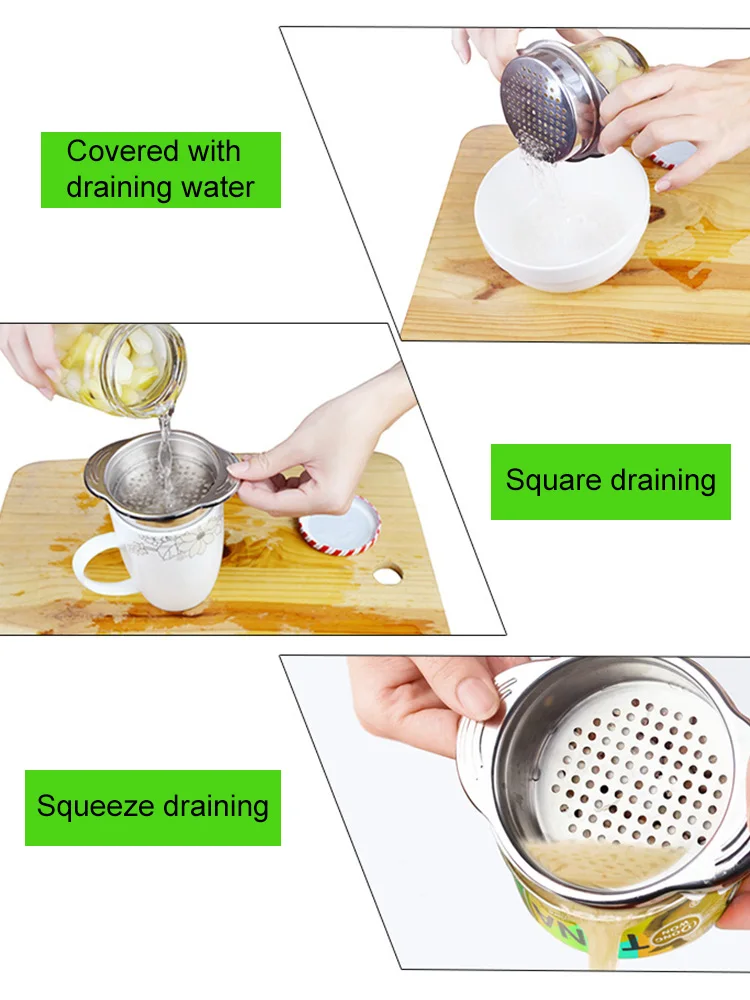 Covered with draining water

Square draining

Squeeze draining