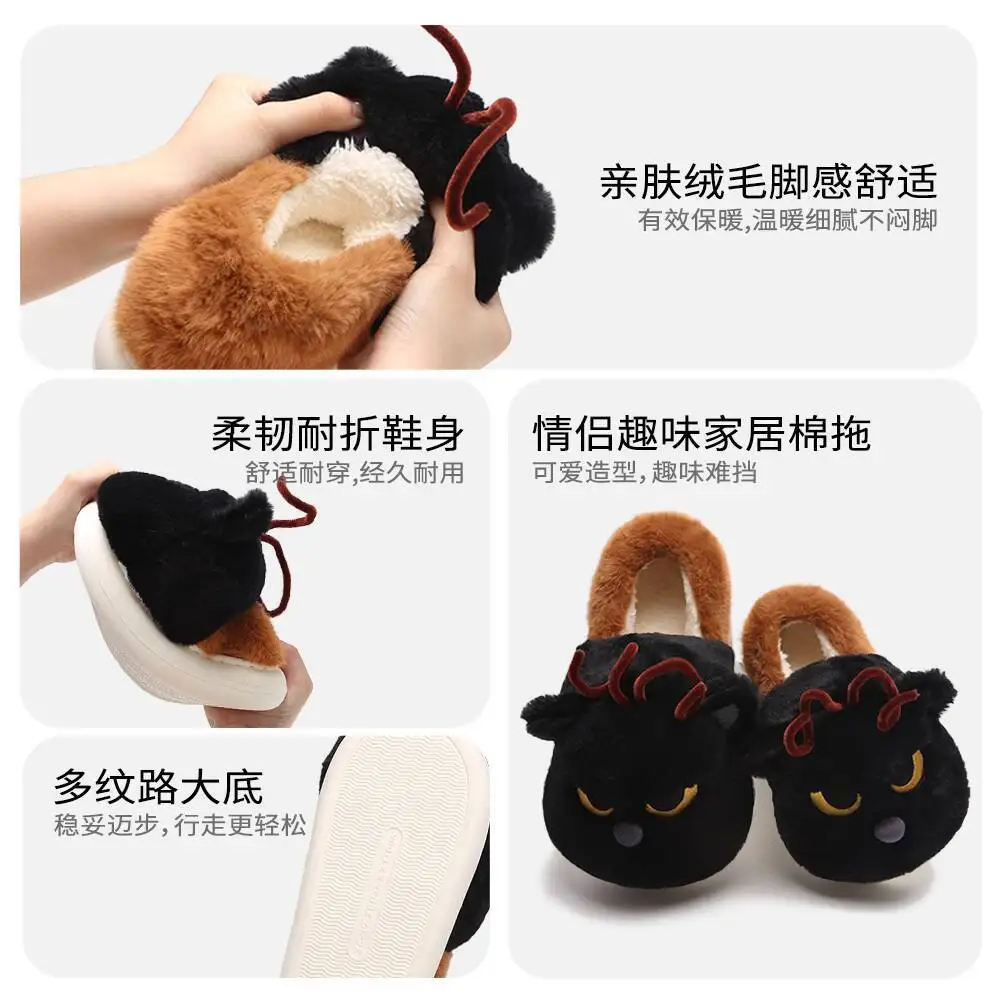 亲肤绒毛脚感舒适
有效保暖,温暖细腻不闷脚

柔韧耐折鞋身
舒适耐穿,经久耐用

情侣趣味家居棉拖
可爱造型,趣味难挡

多纹路大底
稳妥迈步,行走更轻松