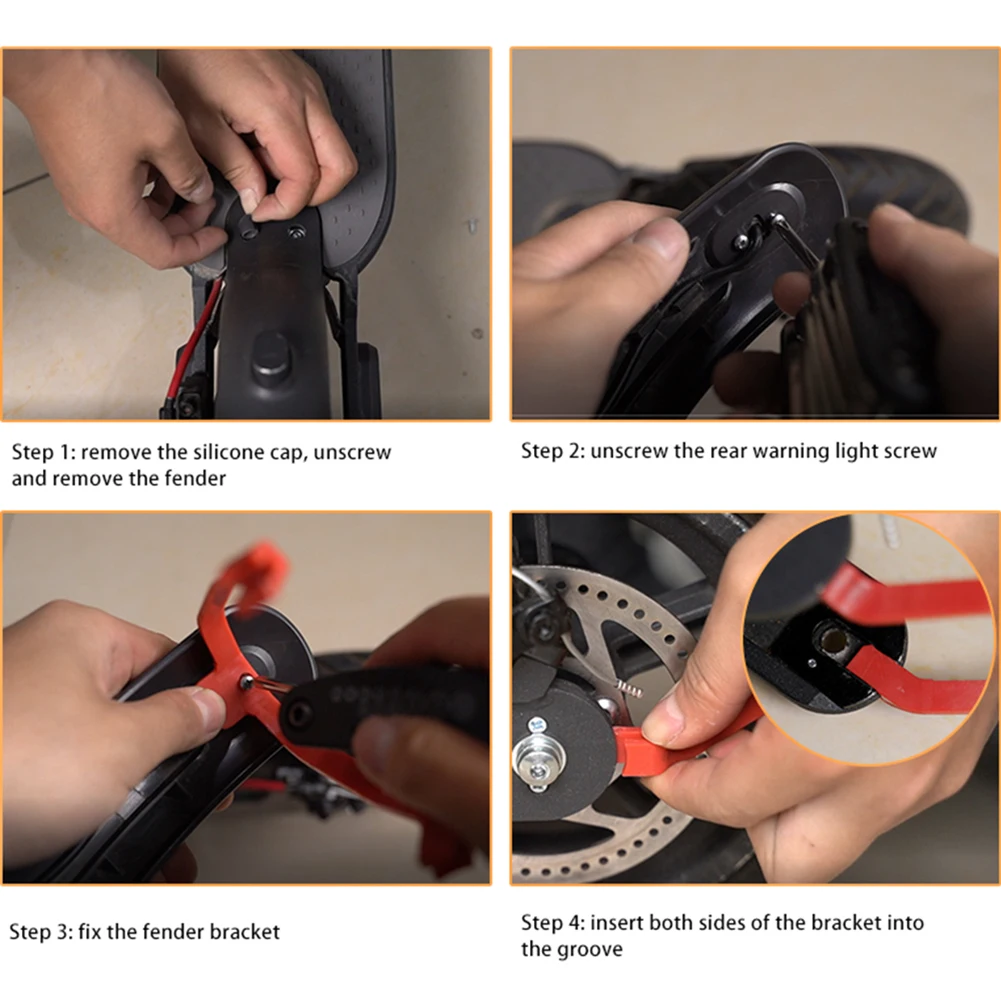 Step 1: remove the silicone cap, unscrew and remove the fender

Step 2: unscrew the rear warning light screw

Step 3: fix the fender bracket

Step 4: insert both sides of the bracket into the groove