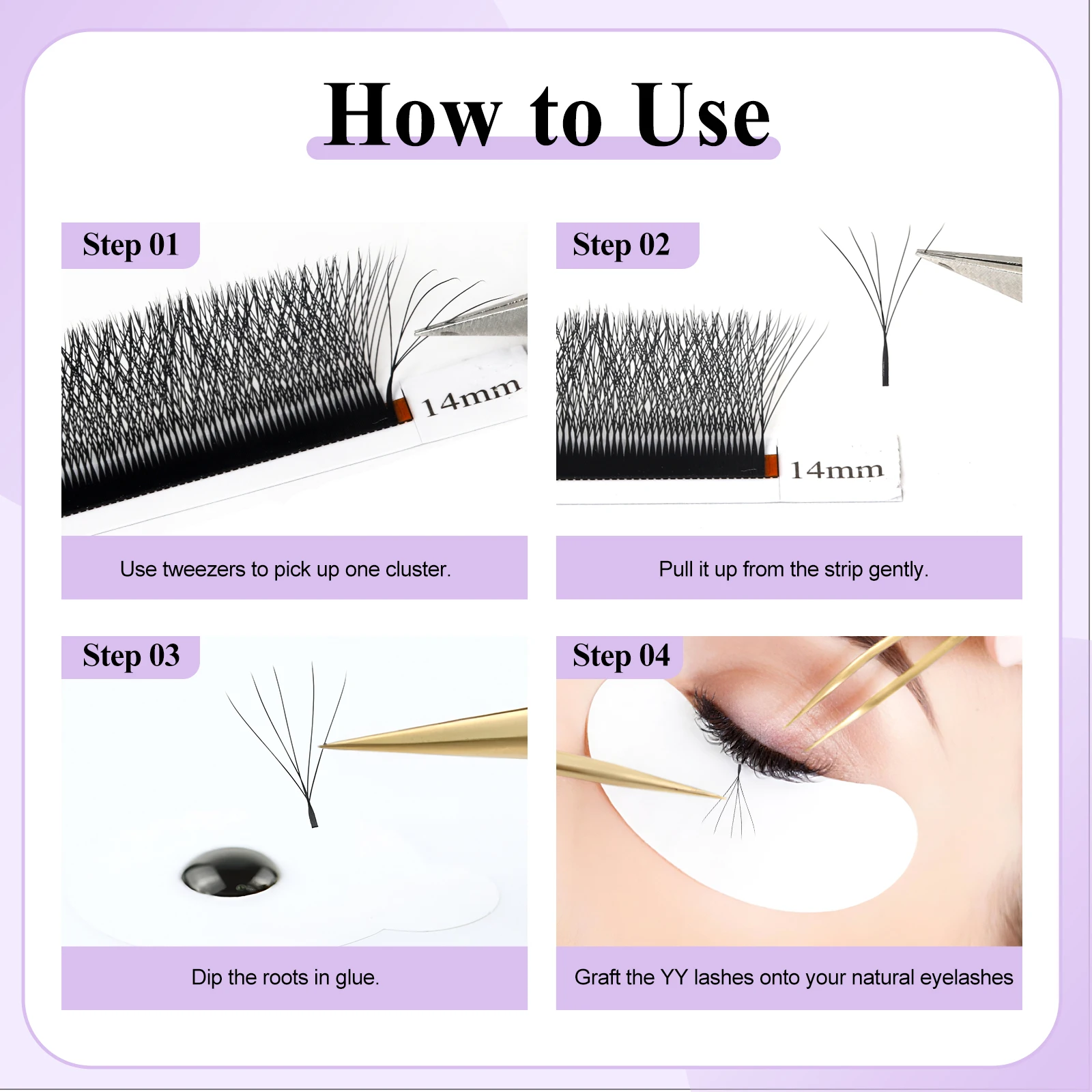 How to Use

Step 01

14mm

Use tweezers to pick up one cluster.

Step 02

14mm

Pull it up from the strip gently.

Step 03

Dip the roots in glue.

Step 04

Graft the YY lashes onto your natural eyelashes