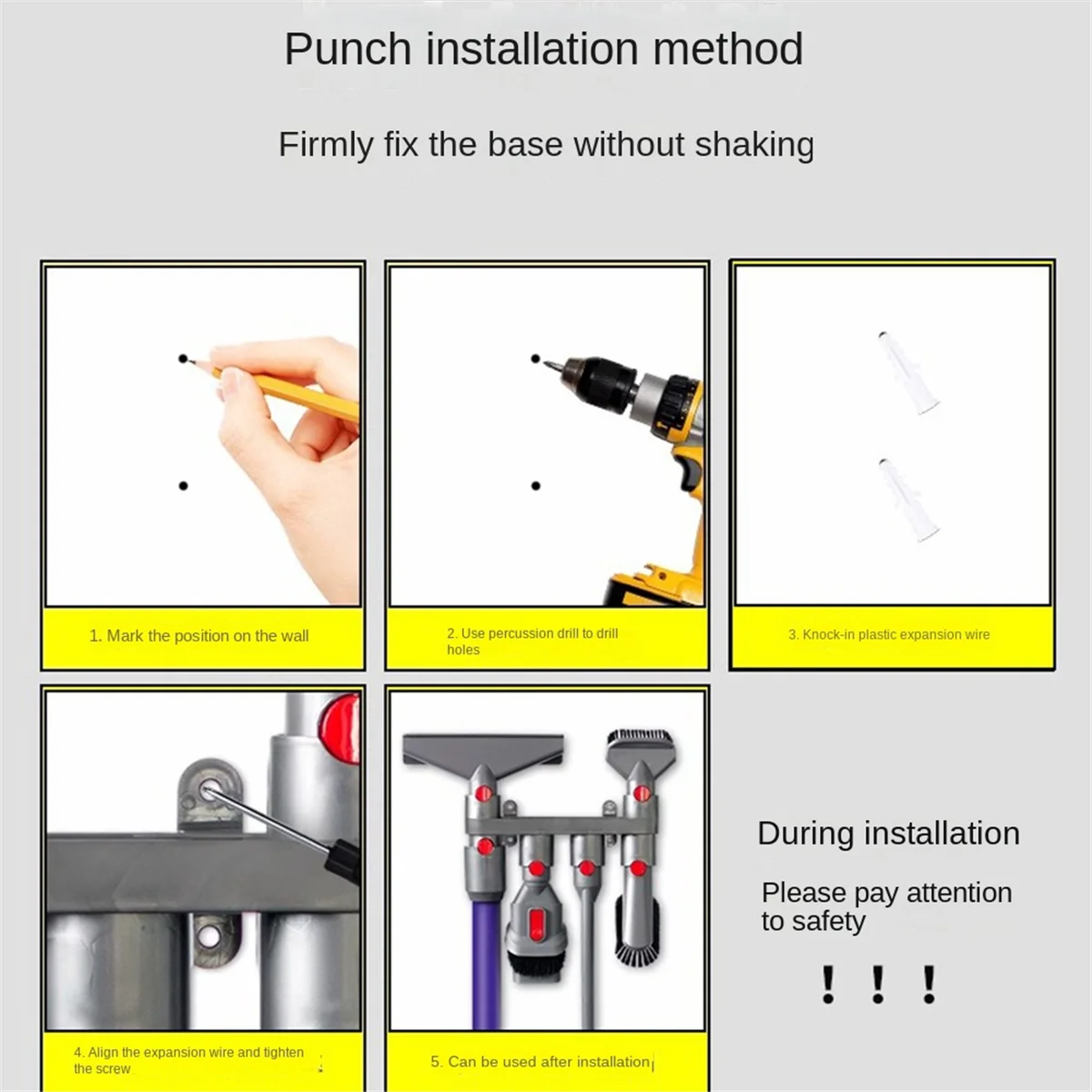 Punch installation method

Firmly fix the base without shaking

1. Mark the position on the wall

2. Use percussion drill to drill holes

3. Knock-in plastic expansion wire

4. Align the expansion wire and tighten the screw

5. Can be used after installation

During installation

Please pay attention to safety

! ! !