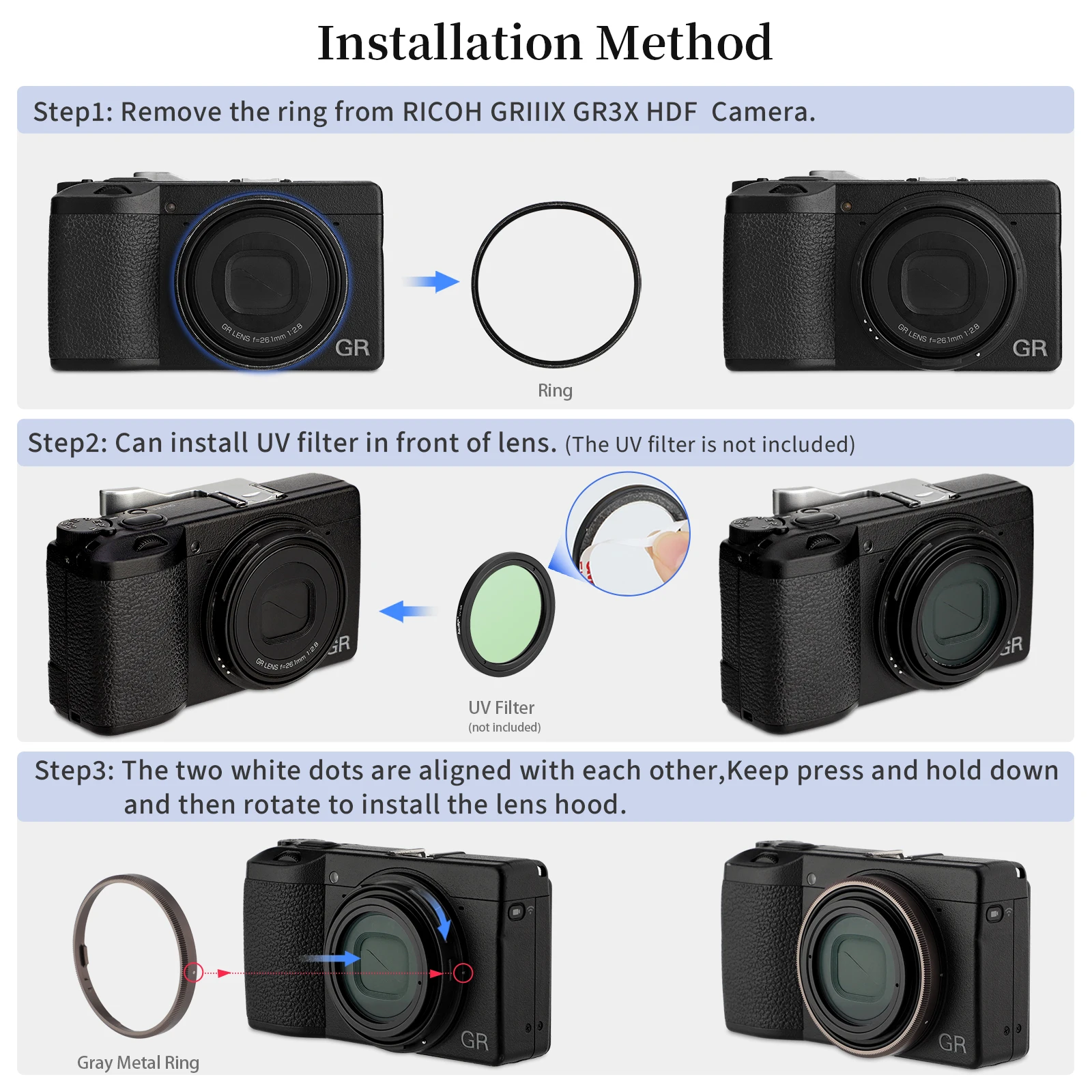 Installation Method

Step1: Remove the ring from RICOH GRIIIX GR3X HDF Camera.

GR LENS f=26.1mm 1:2.8

GR

Ring

GR LENS f=26.1mm 1:2.8

GR

Step2: Can install UV filter in front of lens. (The UV filter is not included)

GR LENS f=26.1mm 1:2.8

GR

UV Filter
(not included)

GR

Step3: The two white dots are aligned with each other,Keep press and hold down and then rotate to install the lens hood.

Gray Metal Ring

GR

GR