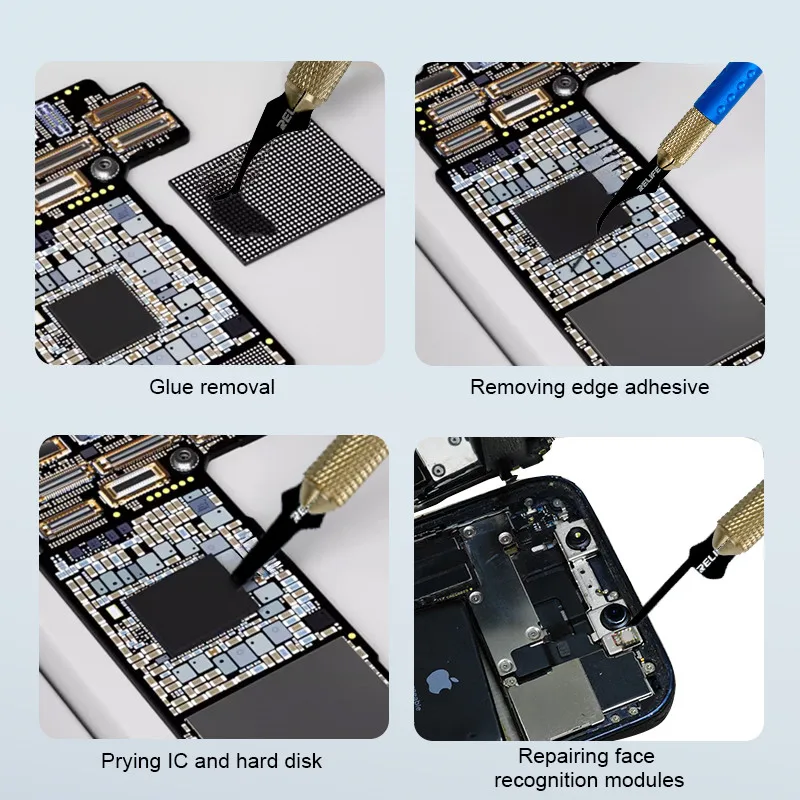 RELIFE

Glue removal

RELIFE

Removing edge adhesive

RELIFE

Prying IC and hard disk

RELIFE

Repairing face recognition modules