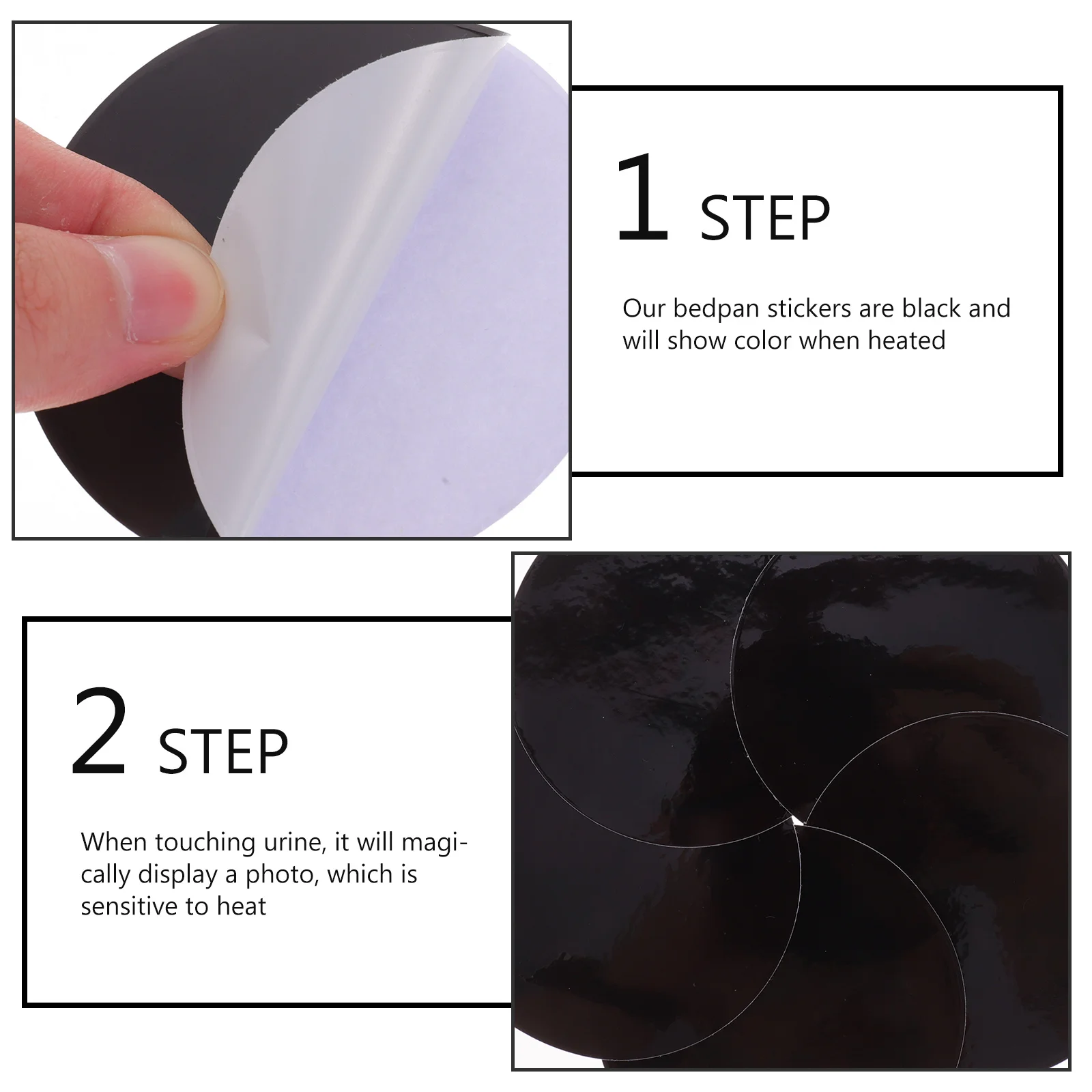 1 STEP

Our bedpan stickers are black and will show color when heated

2 STEP

When touching urine, it will magically display a photo, which is sensitive to heat