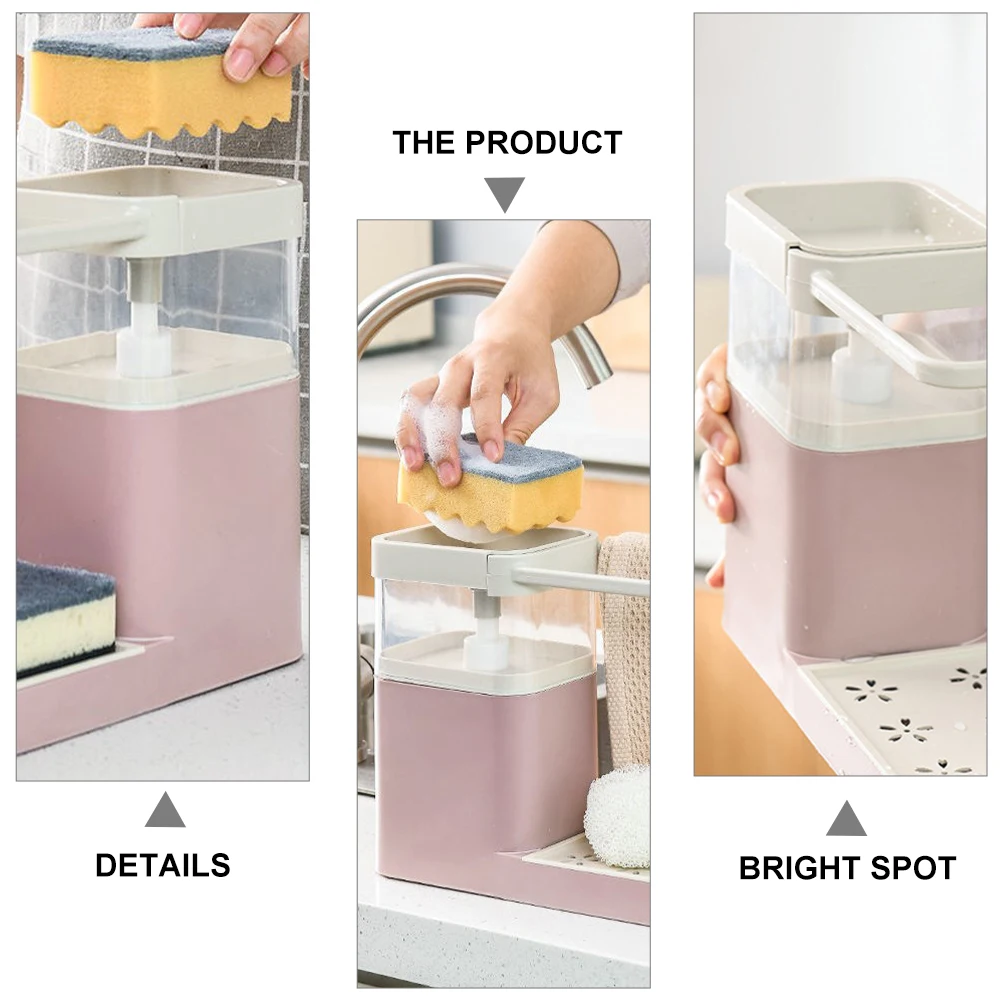 THE PRODUCT

DETAILS

BRIGHT SPOT