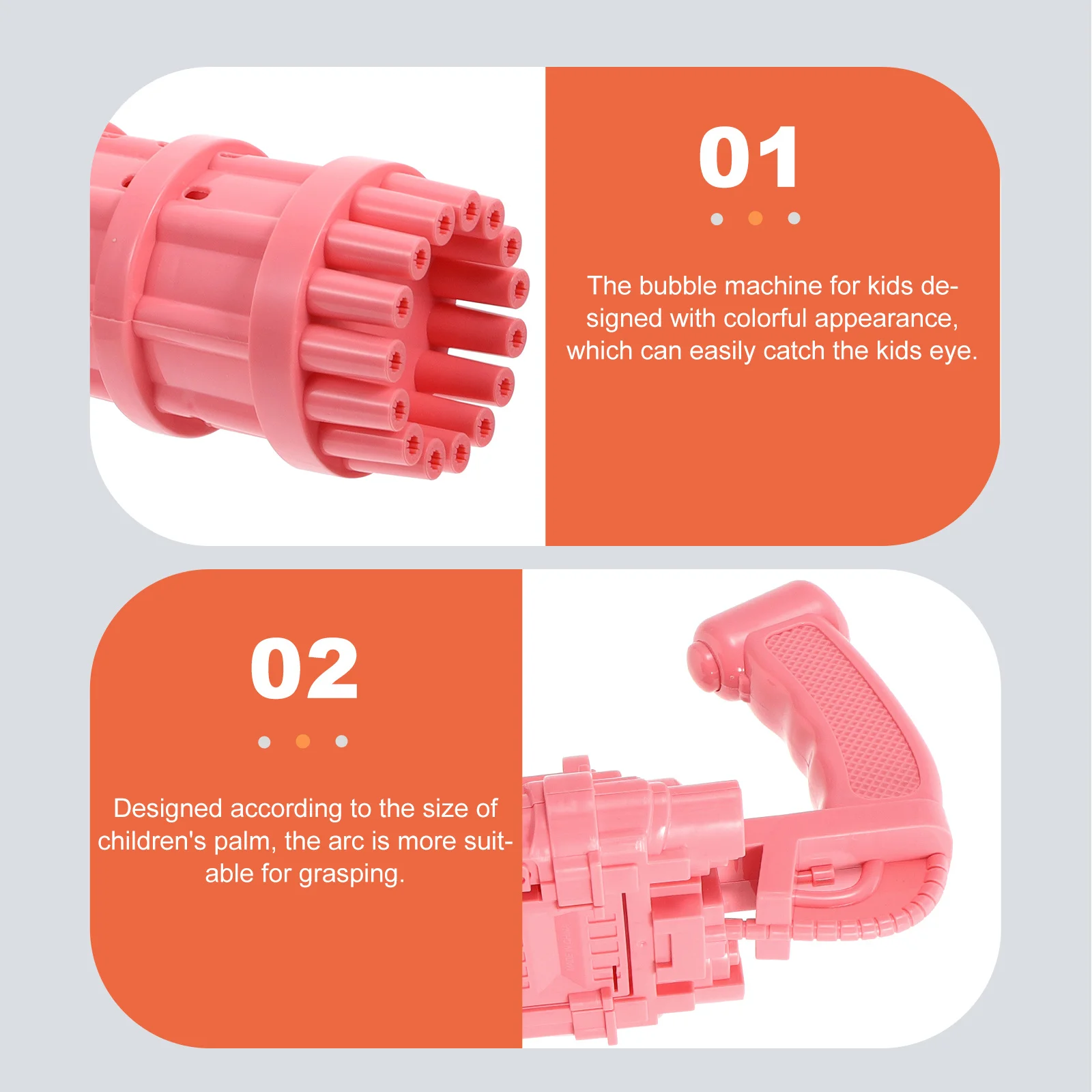 01

The bubble machine for kids designed with colorful appearance, which can easily catch the kids eye.

02

Designed according to the size of children's palm, the arc is more suitable for grasping.