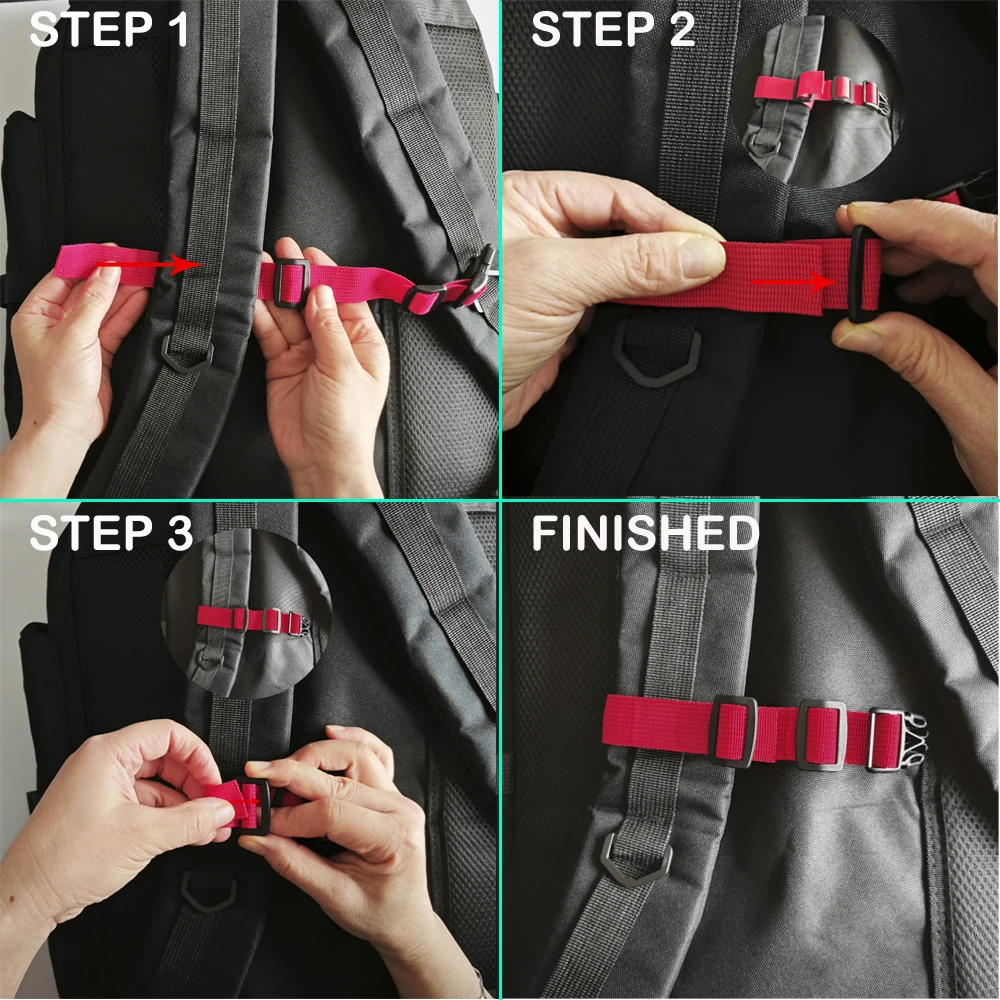 STEP 1

STEP 2

STEP 3

FINISHED