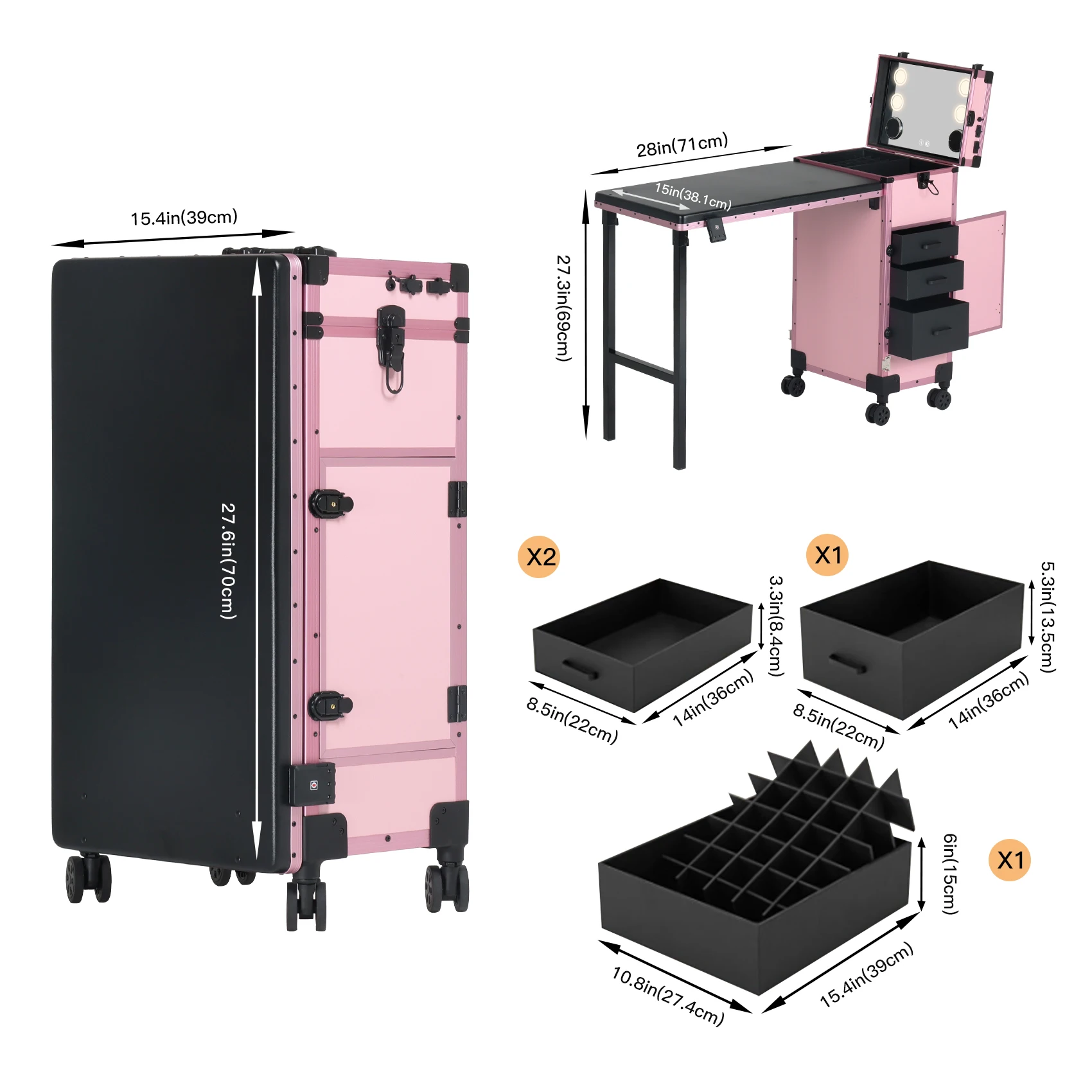 15.4in(39cm)

27.6in(70cm)

28in(71cm)

15in(38.1cm)

27.3in(69cm)

X2

3.3in(8.4cm)

8.5in(22cm)

14in(36cm)

X1

5.3in(13.5cm)

8.5in(22cm)

14in(36cm)

6in(15cm)

X1

10.8in(27.4cm)

15.4in(39cm)