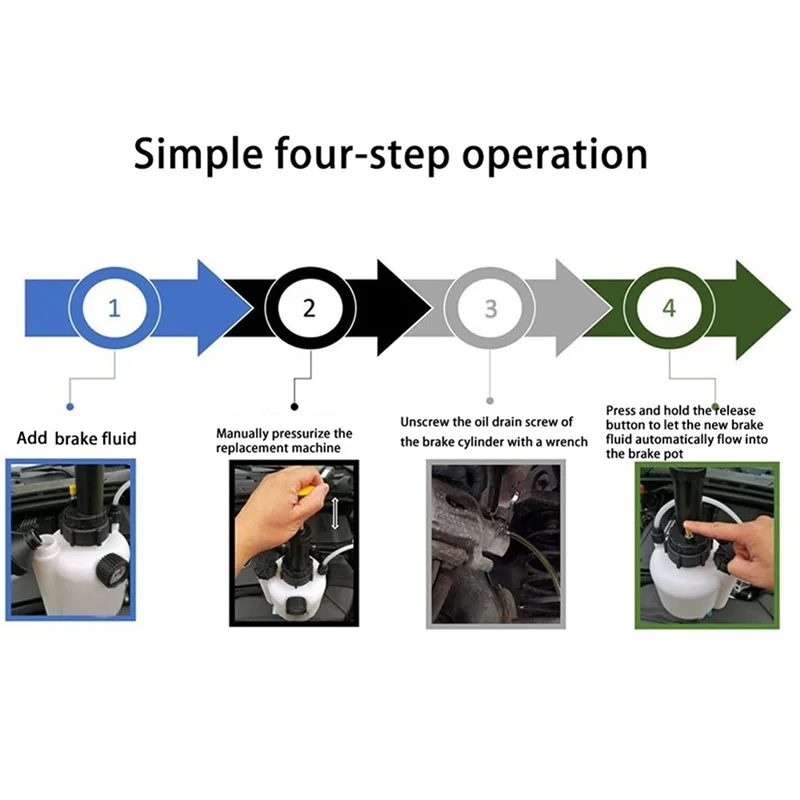 Simple four-step operation

1

2

3

4

Add brake fluid

Manually pressurize the replacement machine

Unscrew the oil drain screw of the brake cylinder with a wrench

Press and hold the release button to let the new brake fluid automatically flow into the brake pot