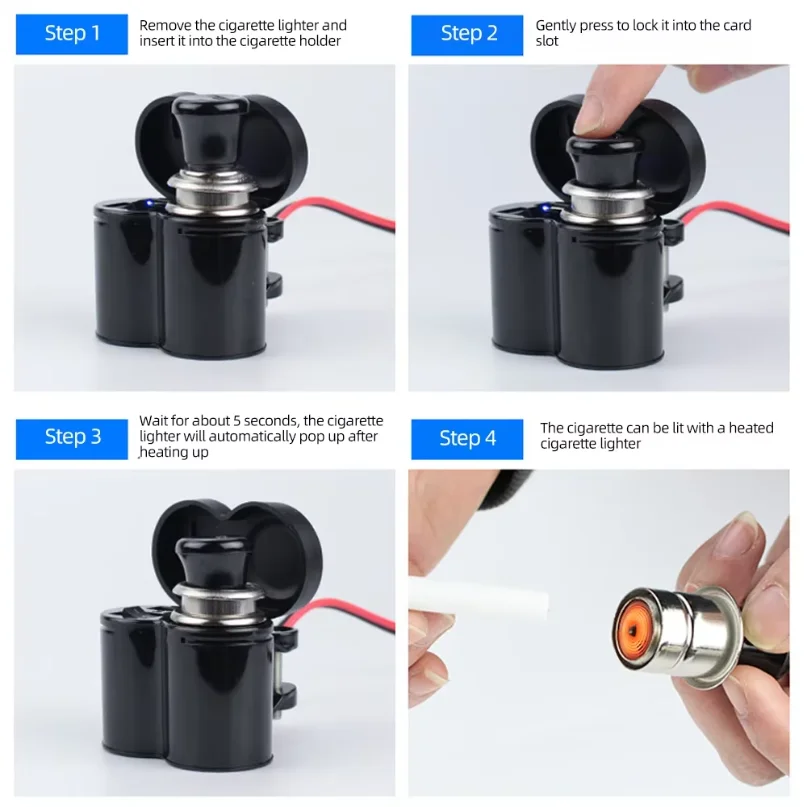 Step 1
Remove the cigarette lighter and insert it into the cigarette holder

Step 2
Gently press to lock it into the card slot

Step 3
Wait for about 5 seconds, the cigarette lighter will automatically pop up after heating up

Step 4
The cigarette can be lit with a heated cigarette lighter