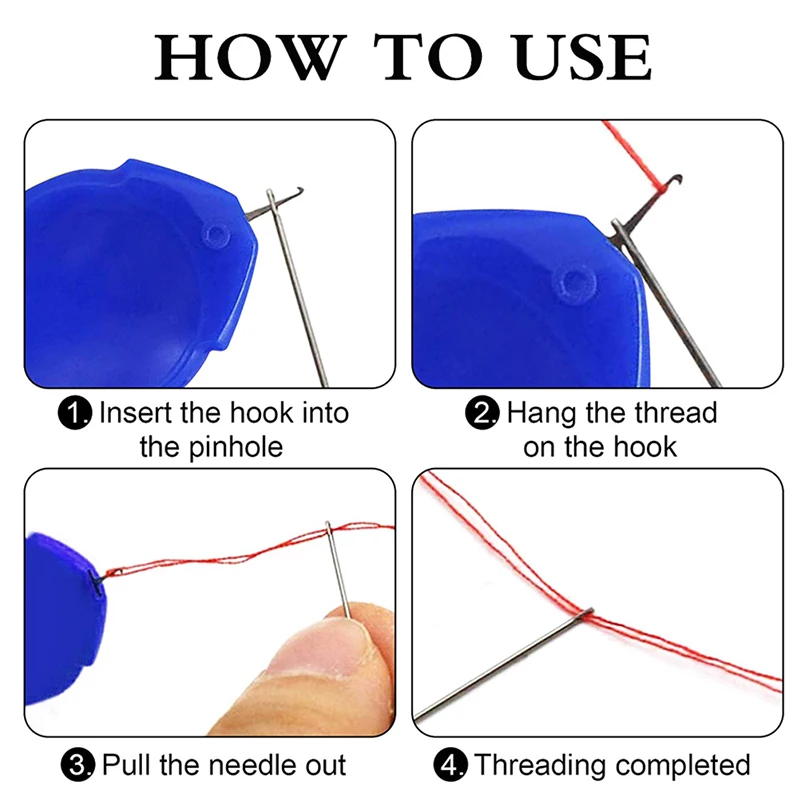 HOW TO USE

1. Insert the hook into the pinhole

2. Hang the thread on the hook

3. Pull the needle out

4. Threading completed