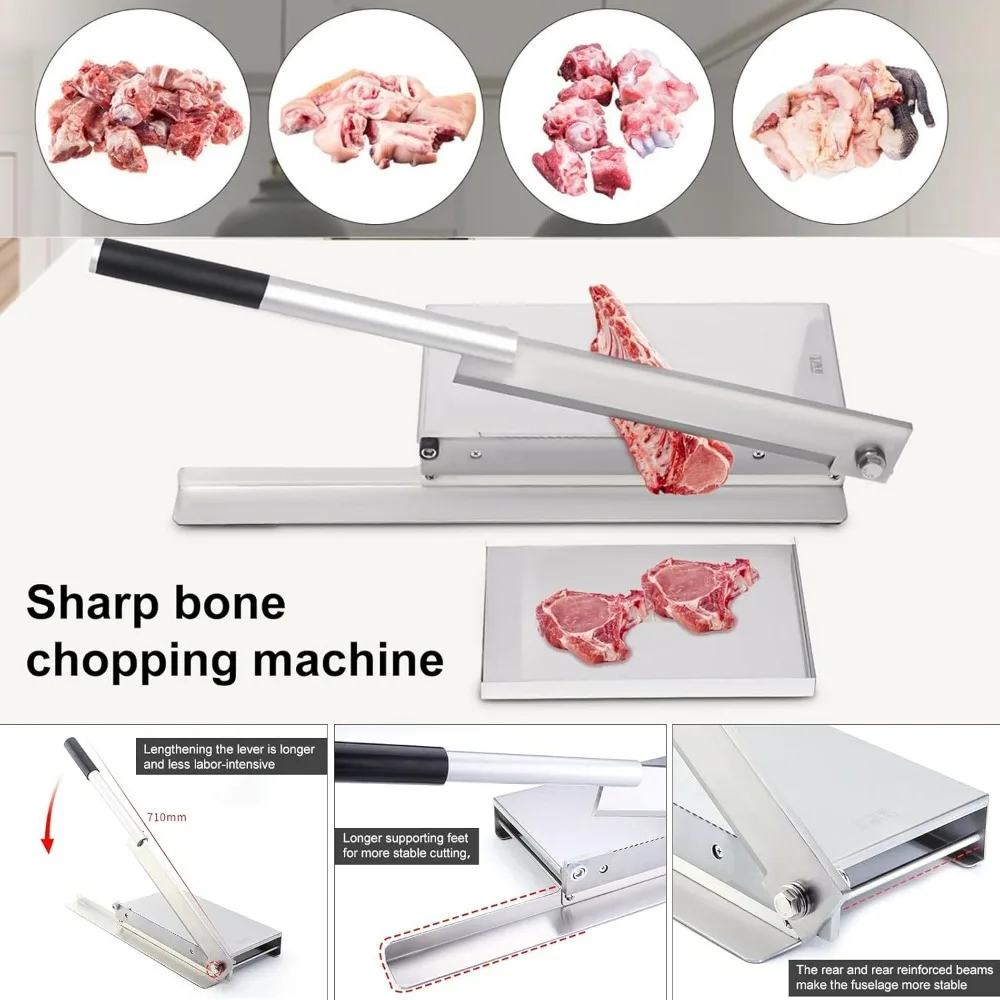 Sharp bone chopping machine

Lengthening the lever is longer and less labor-intensive

710mm

Longer supporting feet for more stable cutting,

The rear and rear reinforced beams make the fuselage more stable