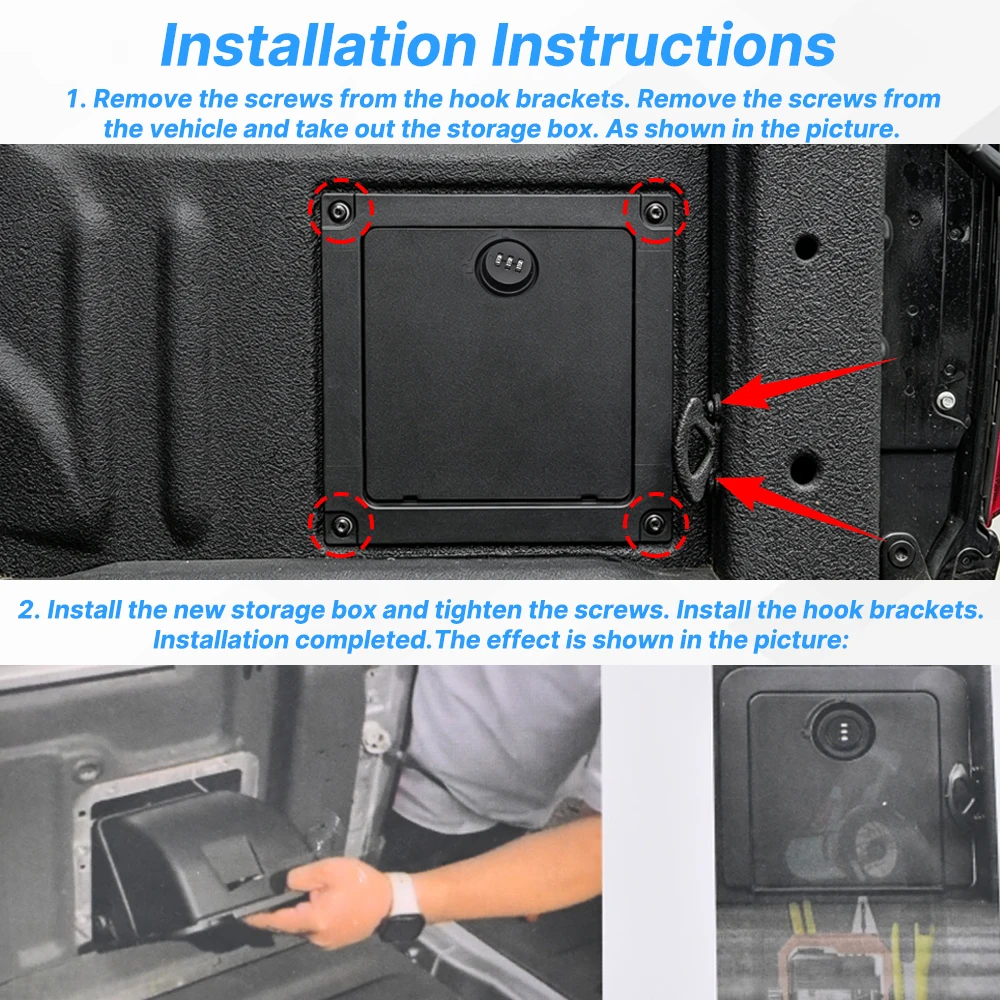 Installation Instructions

1. Remove the screws from the hook brackets. Remove the screws from the vehicle and take out the storage box. As shown in the picture.

2. Install the new storage box and tighten the screws. Install the hook brackets. Installation completed.The effect is shown in the picture: