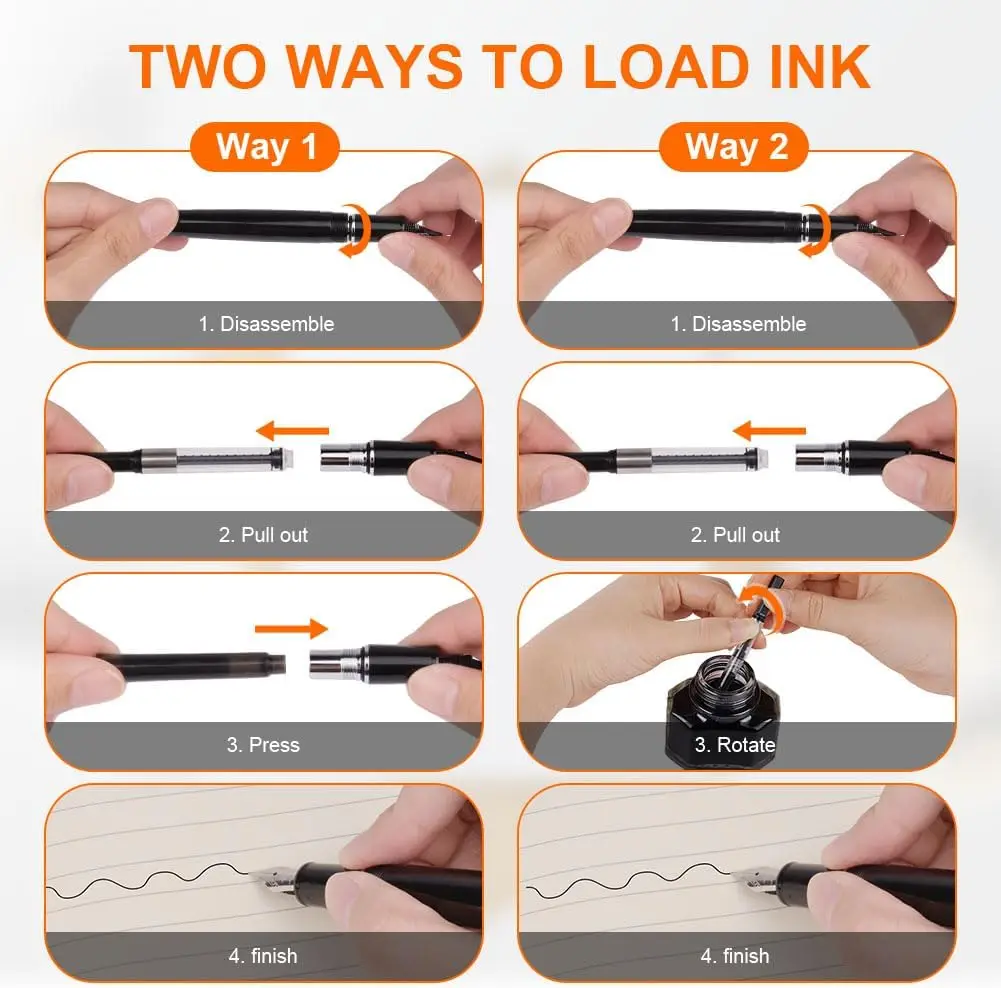 TWO WAYS TO LOAD INK

Way 1

1. Disassemble

2. Pull out

3. Press

4. finish

Way 2

1. Disassemble

2. Pull out

3. Rotate

4. finish