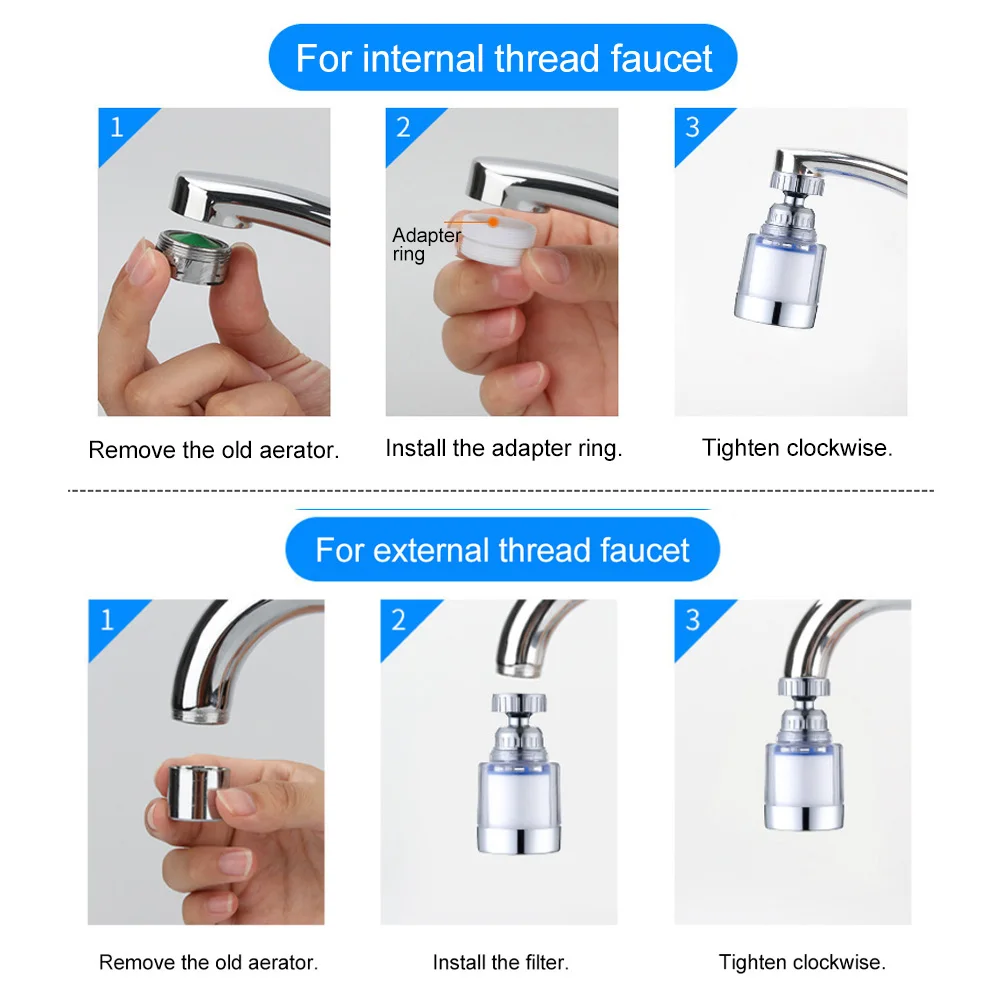 For internal thread faucet

1

Remove the old aerator.

2

Adapter ring

Install the adapter ring.

3

Tighten clockwise.

For external thread faucet

1

Remove the old aerator.

2

Install the filter.

3

Tighten clockwise.