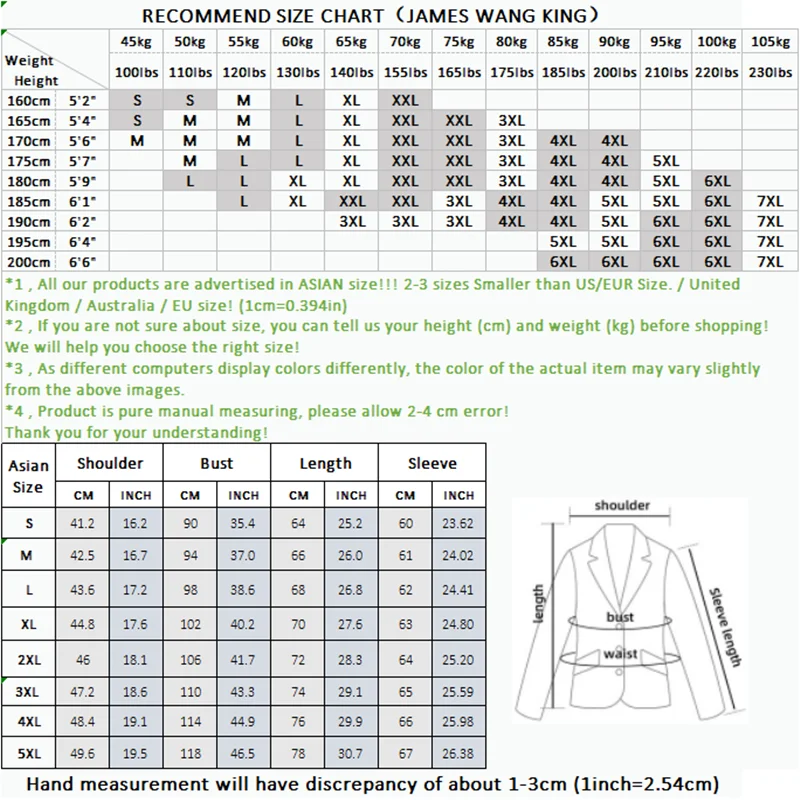 RECOMMEND SIZE CHART（JAMES WANG KING）

| Weight Height | | 45kg 100lbs | 50kg 110lbs | 55kg 120lbs | 60kg 130lbs | 65kg 140lbs | 70kg 155lbs | 75kg 165lbs | 80kg 175lbs | 85kg 185lbs | 90kg 200lbs | 95kg 210lbs | 100kg 220lbs | 105kg 230lbs |
|---|---|---|---|---|---|---|---|---|---|---|---|---|---|---|
| 160cm | 5'2" | S | S | M | L | XL | XXL | | | | | | | |
| 165cm | 5'4" | S | M | M | L | XL | XXL | XXL | 3XL | | | | | |
| 170cm | 5'6" | M | M | M | L | XL | XXL | XXL | 3XL | 4XL | 4XL | | | |
| 175cm | 5'7" | | M | L | L | XL | XXL | XXL | 3XL | 4XL | 4XL | 5XL | | |
| 180cm | 5'9" | | L | L | XL | XL | XXL | XXL | 3XL | 4XL | 4XL | 5XL | 6XL | |
| 185cm | 6'1" | | | L | XL | XXL | XXL | 3XL | 4XL | 4XL | 5XL | 5XL | 6XL | 7XL |
| 190cm | 6'2" | | | | | 3XL | 3XL | 3XL | 4XL | 4XL | 5XL | 6XL | 6XL | 7XL |
| 195cm | 6'4" | | | | | | | | | 5XL | 5XL | 6XL | 6XL | 7XL |
| 200cm | 6'6" | | | | | | | | | 6XL | 6XL | 6XL | 6XL | 7XL |

*1 , All our products are advertised in ASIAN size!!! 2-3 sizes Smaller than US/EUR Size. / United Kingdom / Australia / EU size! (1cm=0.394in)
*2 , If you are not sure about size, you can tell us your height (cm) and weight (kg) before shopping! We will help you choose the right size!
*3 , As different computers display colors differently, the color of the actual item may vary slightly from the above images.
*4 , Product is pure manual measuring, please allow 2-4 cm error!
Thank you for your understanding!

| Asian Size | Shoulder CM | Shoulder INCH | Bust CM | Bust INCH | Length CM | Length INCH | Sleeve CM | Sleeve INCH |
|---|---|---|---|---|---|---|---|---|
| S | 41.2 | 16.2 | 90 | 35.4 | 64 | 25.2 | 60 | 23.62 |
| M | 42.5 | 16.7 | 94 | 37.0 | 66 | 26.0 | 61 | 24.02 |
| L | 43.6 | 17.2 | 98 | 38.6 | 68 | 26.8 | 62 | 24.41 |
| XL | 44.8 | 17.6 | 102 | 40.2 | 70 | 27.6 | 63 | 24.80 |
| 2XL | 46 | 18.1 | 106 | 41.7 | 72 | 28.3 | 64 | 25.20 |
| 3XL | 47.2 | 18.6 | 110 | 43.3 | 74 | 29.1 | 65 | 25.59 |
| 4XL | 48.4 | 19.1 | 114 | 44.9 | 76 | 29.9 | 66 | 25.98 |
| 5XL | 49.6 | 19.5 | 118 | 46.5 | 78 | 30.7 | 67 | 26.38 |

shoulder
length
bust
waist
Sleeve length

Hand measurement will have discrepancy of about 1-3cm (1inch=2.54cm)