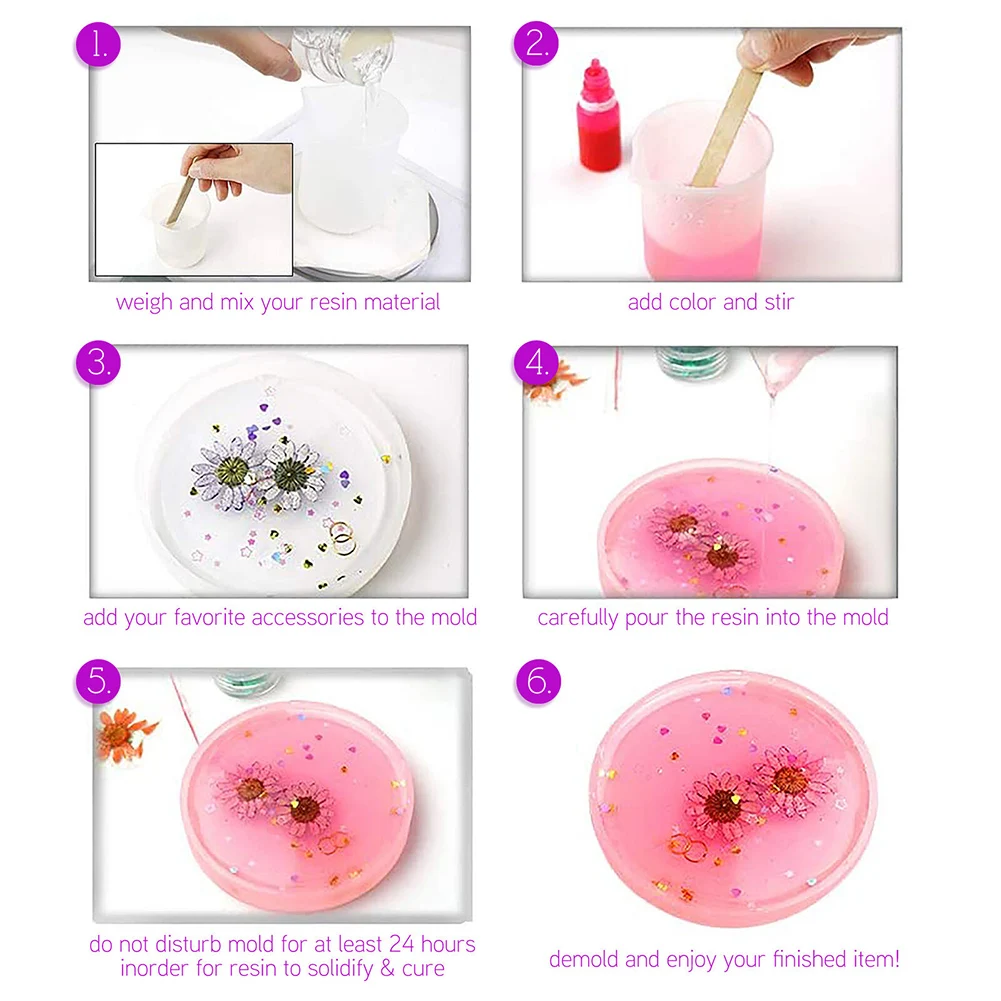 1.

weigh and mix your resin material

2.

add color and stir

3.

add your favorite accessories to the mold

4.

carefully pour the resin into the mold

5.

do not disturb mold for at least 24 hours inorder for resin to solidify & cure

6.

demold and enjoy your finished item!